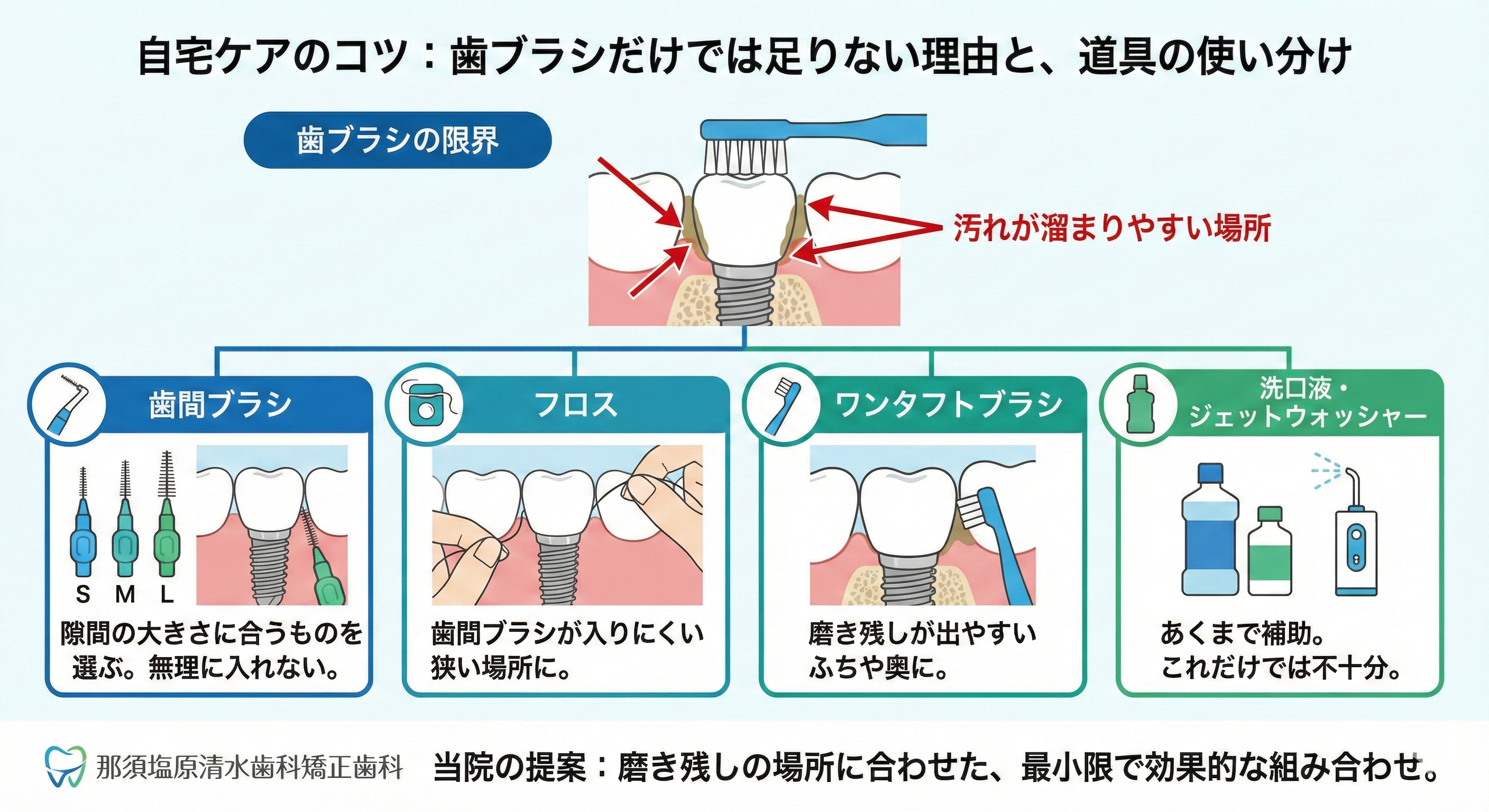 自宅ケアのコツ：歯ブラシだけでは足りない理由と、道具の使い分け

歯ブラシの限界

汚れが溜まりやすい場所

歯間ブラシ

S M L

隙間の大きさに合うものを選ぶ。無理に入れない。

フロス

歯間ブラシが入りにくい狭い場所に。

ワンタフトブラシ

磨き残しが出やすいふちや奥に。

洗口液・ジェットウォッシャー

あくまで補助。これだけでは不十分。

那須塩原清水歯科矯正歯科

当院の提案：磨き残しの場所に合わせた、最小限で効果的な組み合わせ。