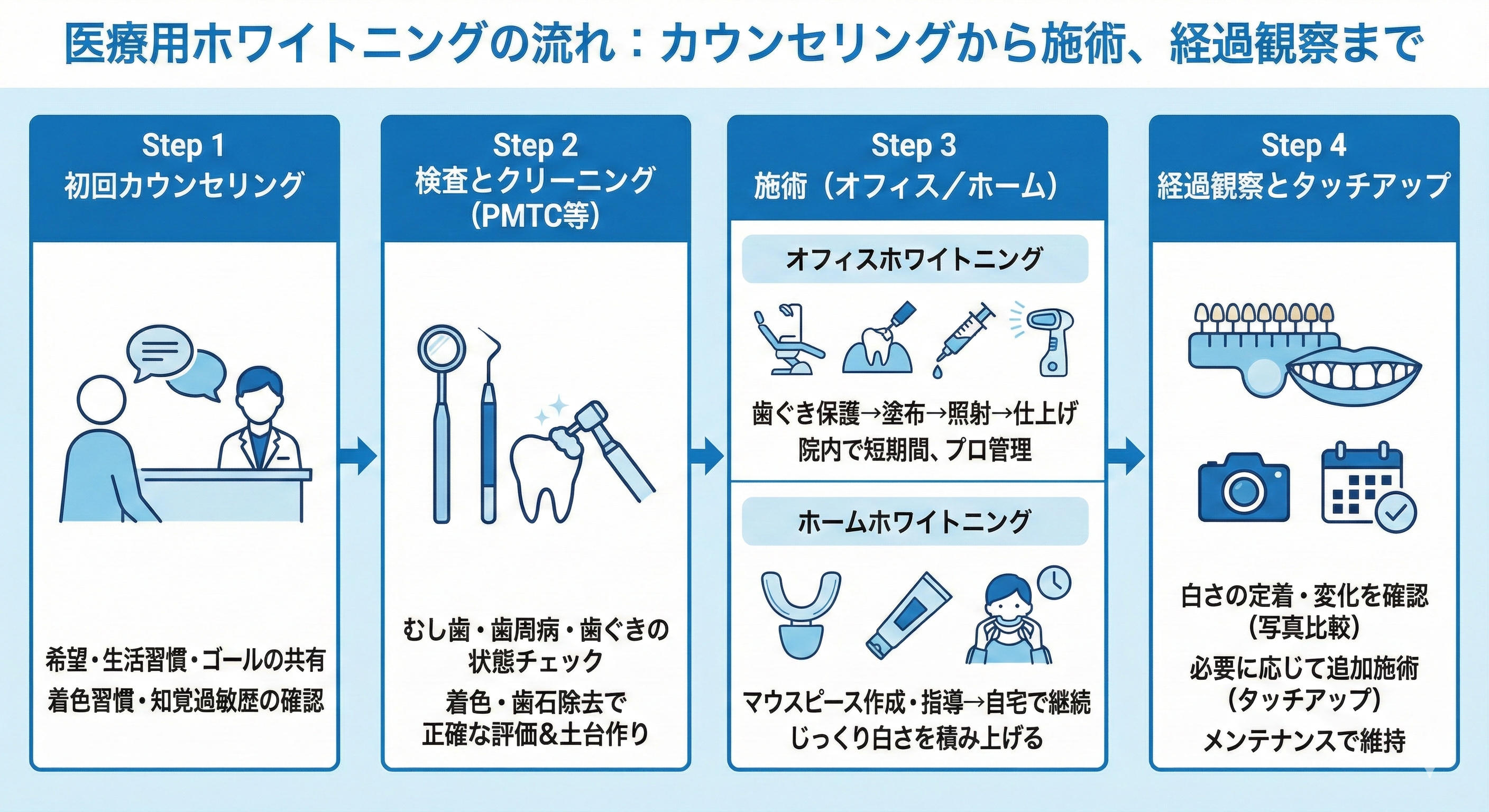 医療用ホワイトニングの流れ：カウンセリングから施術、経過観察まで

Step 1
初回カウンセリング

希望・生活習慣・ゴールの共有
着色習慣・知覚過敏歴の確認

Step 2
検査とクリーニング
（PMTC等）

むし歯・歯周病・歯ぐきの状態チェック
着色・歯石除去で正確な評価&土台作り

Step 3
施術（オフィス／ホーム）

オフィスホワイトニング

歯ぐき保護→塗布→照射→仕上げ
院内で短期間、プロ管理

ホームホワイトニング

マウスピース作成・指導→自宅で継続
じっくり白さを積み上げる

Step 4
経過観察とタッチアップ

白さの定着・変化を確認
（写真比較）
必要に応じて追加施術
（タッチアップ）
メンテナンスで維持