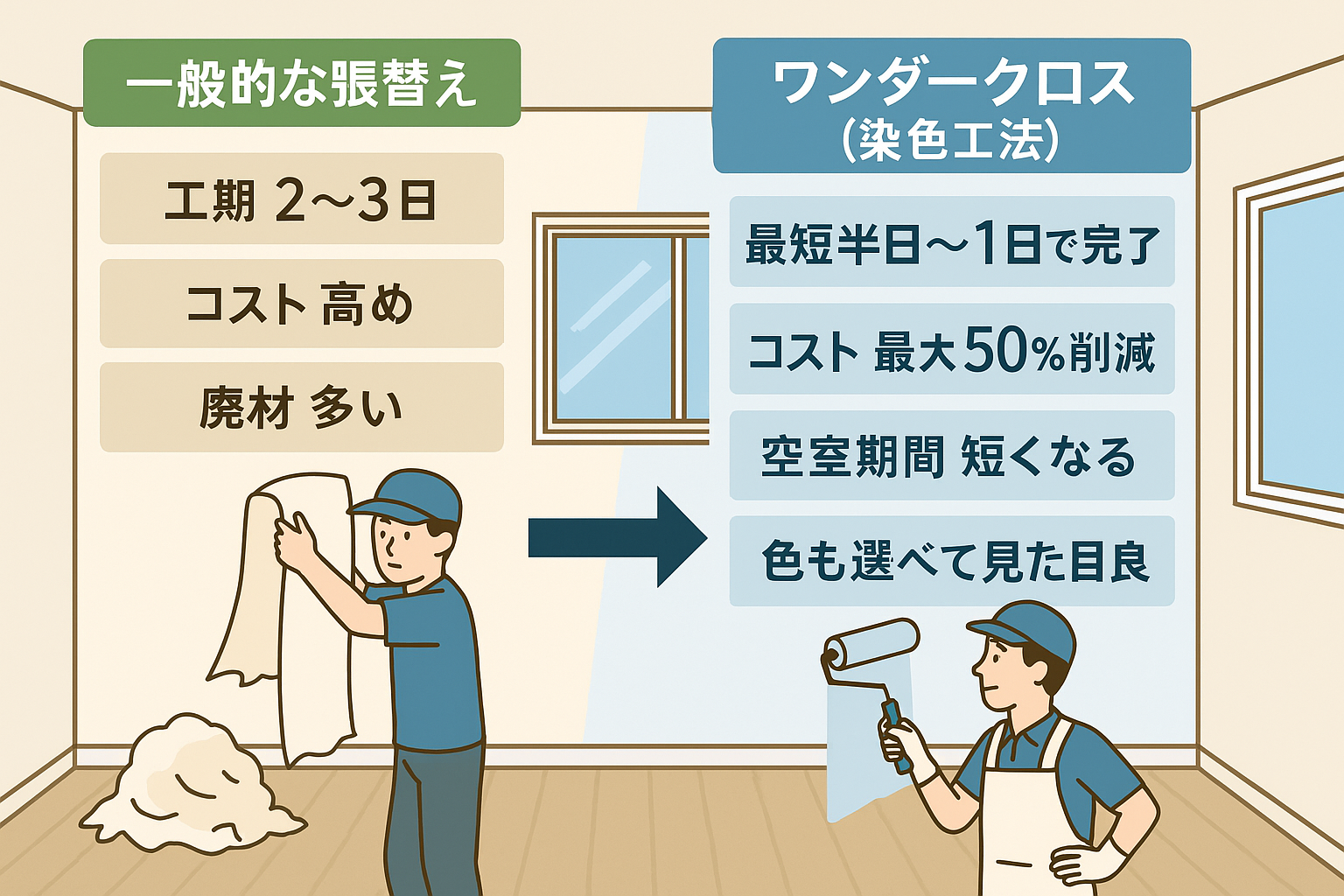 一般的な張替え

工期 2～3日

コスト 高め

廃材 多い

ワンダークロス
(染色工法)

最短半日～1日で完了

コスト 最大50%削減

空室期間 短くなる

色も選べて見た目良