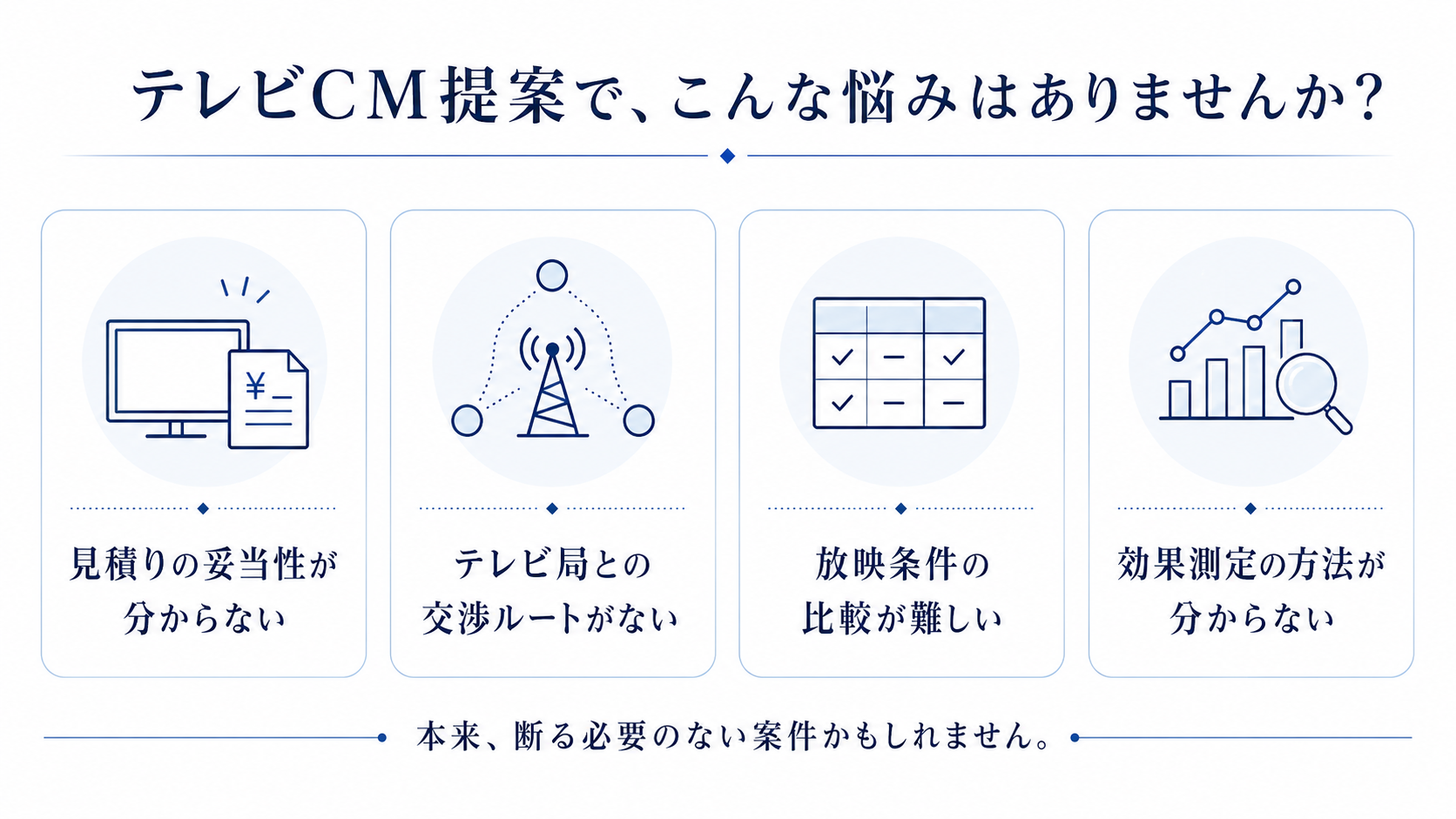 テレビCM提案で、こんな悩みはありませんか?

¥

見積りの妥当性が分からない

テレビ局との交渉ルートがない

放映条件の比較が難しい

効果測定の方法が分からない

本来、断る必要のない案件かもしれません。