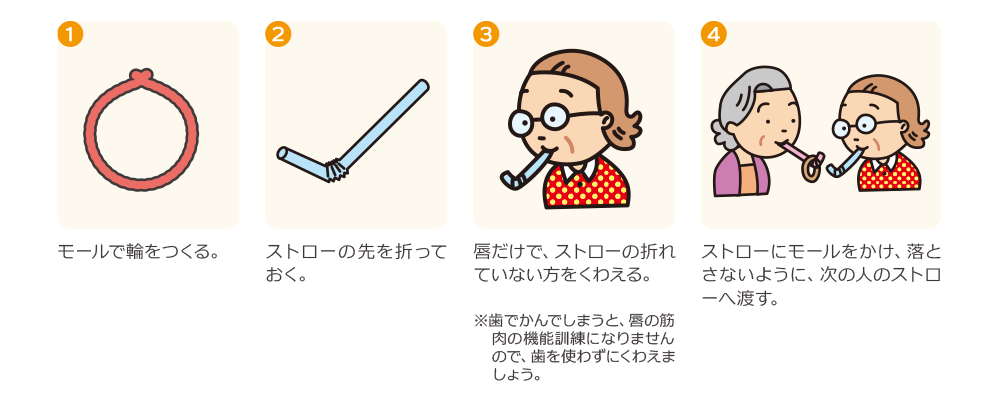 1

モールで輪をつくる。

2

ストローの先を折っておく。

3

唇だけで、ストローの折れていない方をくわえる。

※歯でかんでしまうと、唇の筋肉の機能訓練になりませんので、歯を使わずにくわえましょう。

4

ストローにモールをかけ、落とさないように、次の人のストローへ渡す。