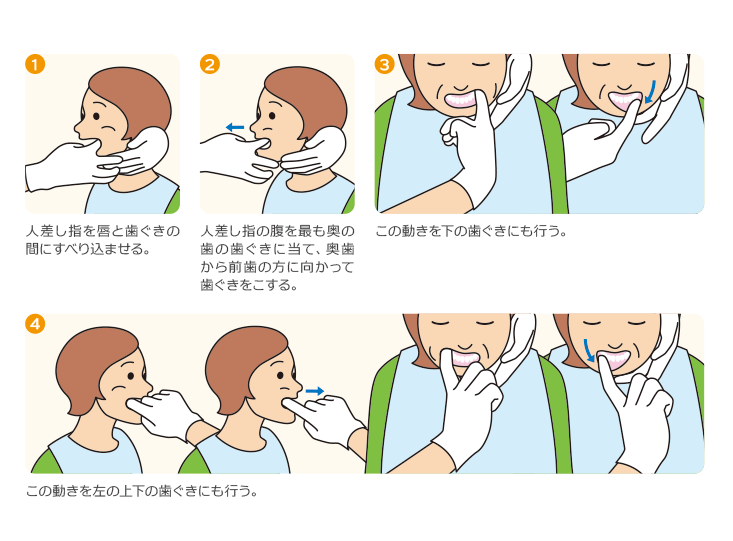 1

人差し指を唇と歯ぐきの間にすべり込ませる。

2

人差し指の腹を最も奥の歯の歯ぐきに当て、奥歯から前歯の方に向かって歯ぐきをこする。

3

この動きを下の歯ぐきにも行う。

4

この動きを左の上下の歯ぐきにも行う。