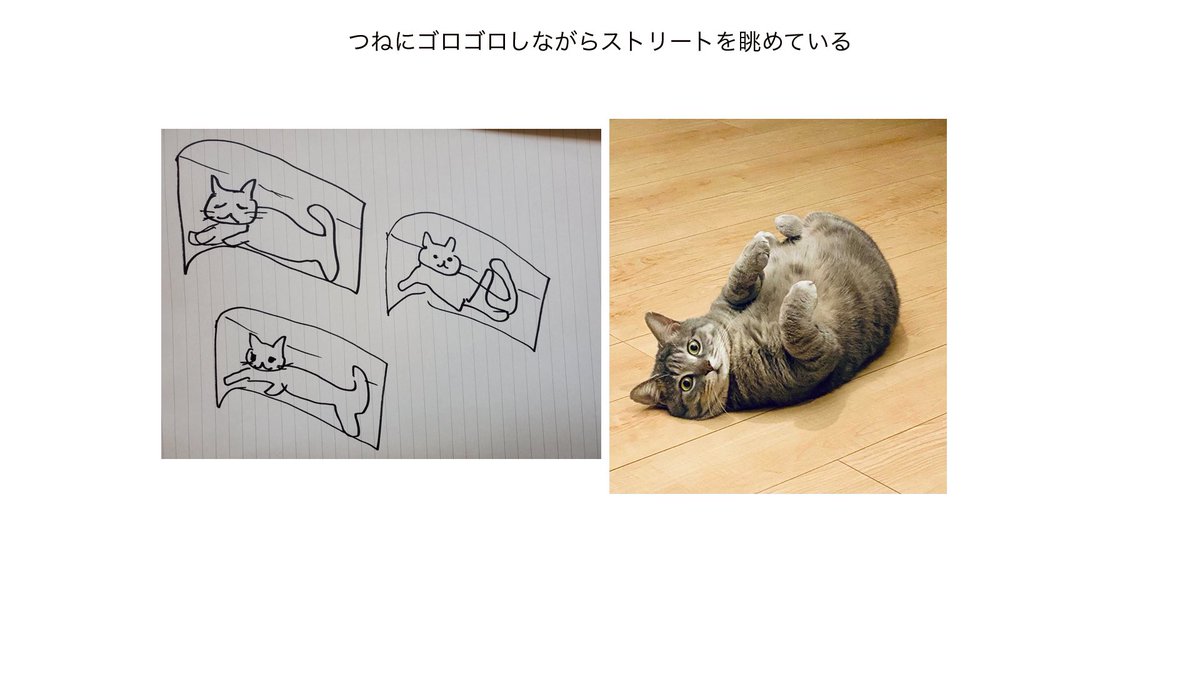 つねにゴロゴロしながらストリートを眺めている