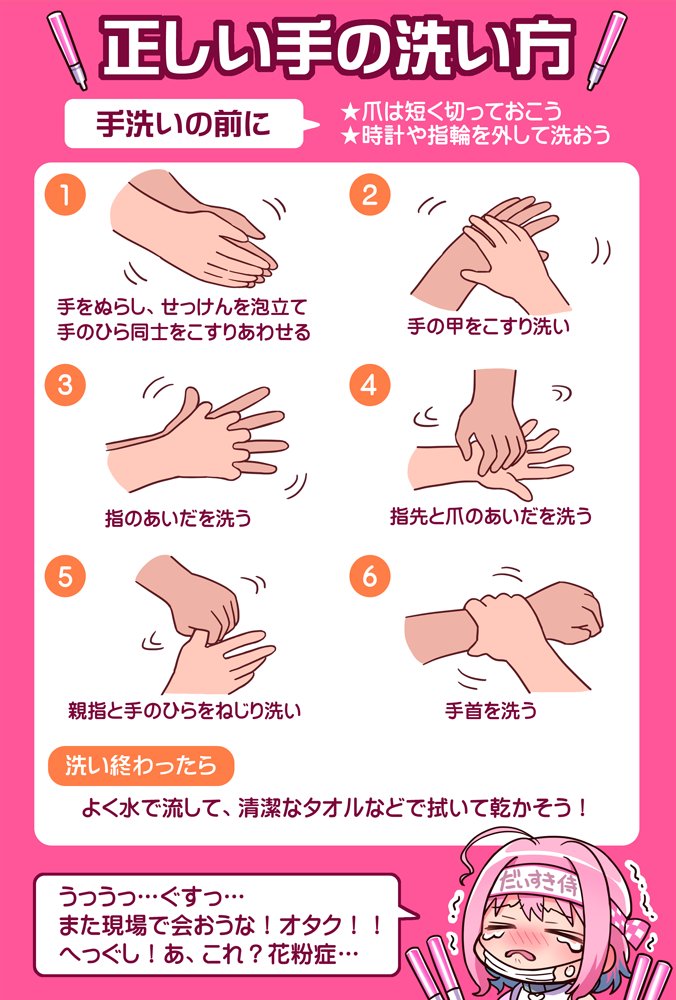 正しい手の洗い方

手洗いの前に

★爪は短く切っておこう
★時計や指輪を外して洗おう

1
手をぬらし、せっけんを泡立て手のひら同士をこすりあわせる

2
手の甲をこすり洗い

3
指のあいだを洗う

4
指先と爪のあいだを洗う

5
親指と手のひらをねじり洗い

6
手首を洗う

洗い終わったら

よく水で流して、清潔なタオルなどで拭いて乾かそう！

うっうっ…ぐすっ…
また現場で会おうな！オタク！！
へっぐし！あ、これ？花粉症…

だいすき侍