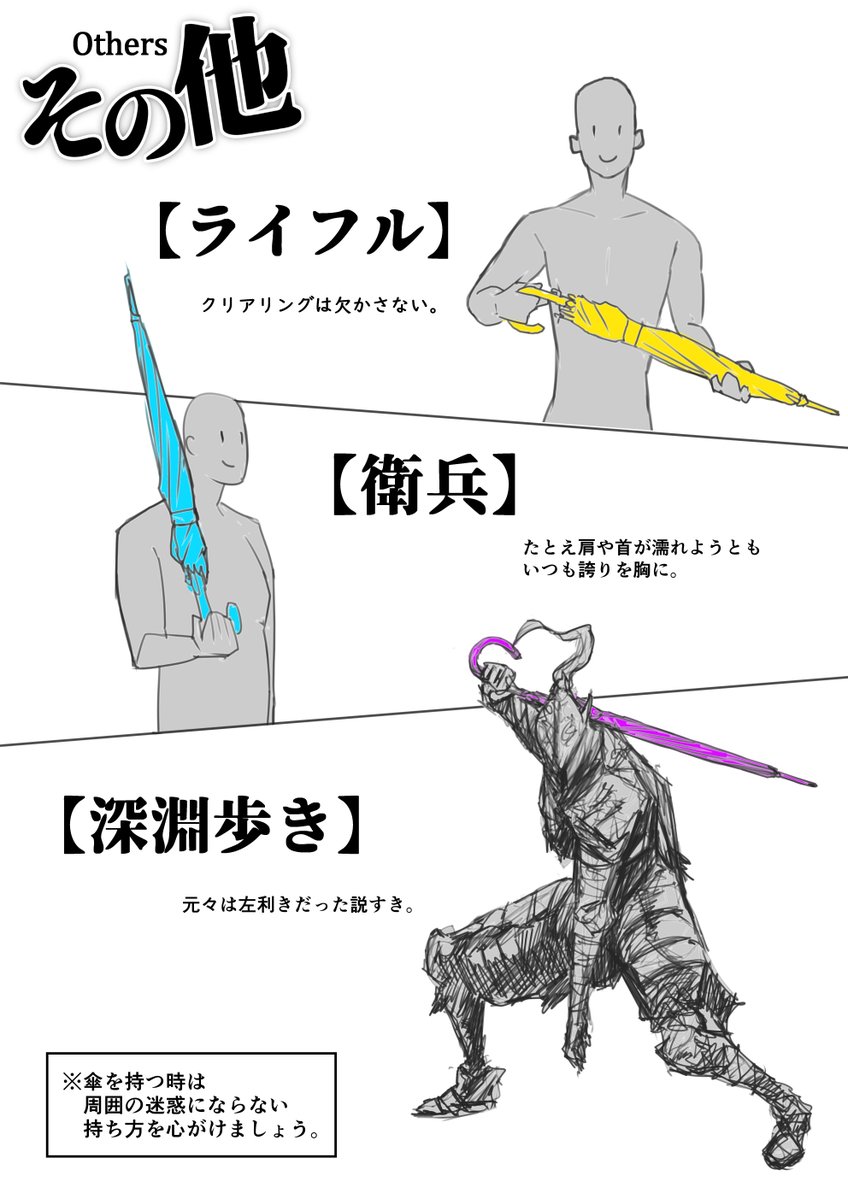 Others
その他

【ライフル】

クリアリングは欠かさない。

【衛兵】

たとえ肩や首が濡れようとも
いつも誇りを胸に。

【深淵歩き】

元々は左利きだった説すき。

※傘を持つ時は
周囲の迷惑にならない
持ち方を心がけましょう。