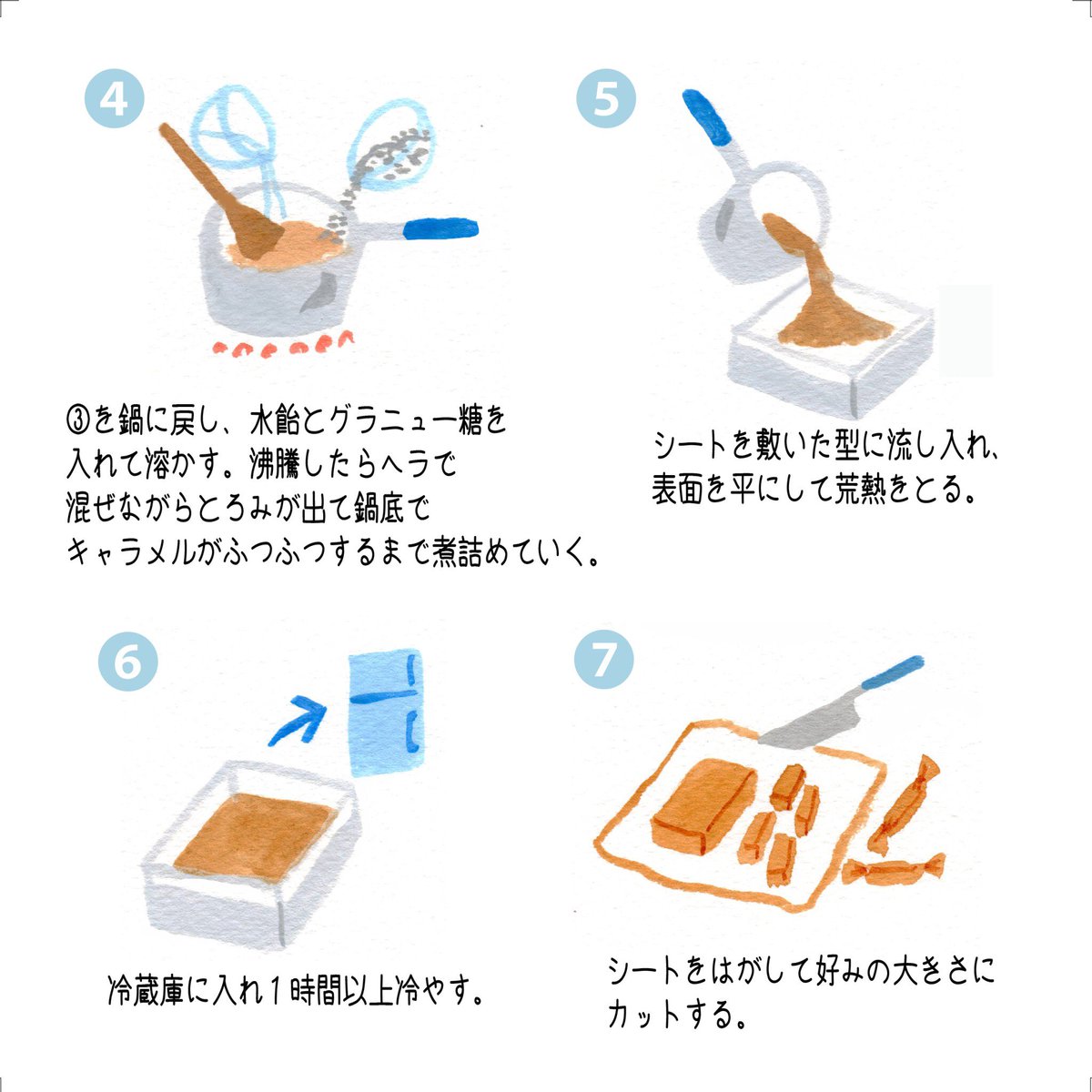 4

③を鍋に戻し、水飴とグラニュー糖を入れて溶かす。沸騰したらヘラで混ぜながらとろみが出て鍋底でキャラメルがふつふつするまで煮詰めていく。

5

シートを敷いた型に流し入れ、表面を平にして荒熱をとる。

6

冷蔵庫に入れ1時間以上冷やす。

7

シートをはがして好みの大きさにカットする。