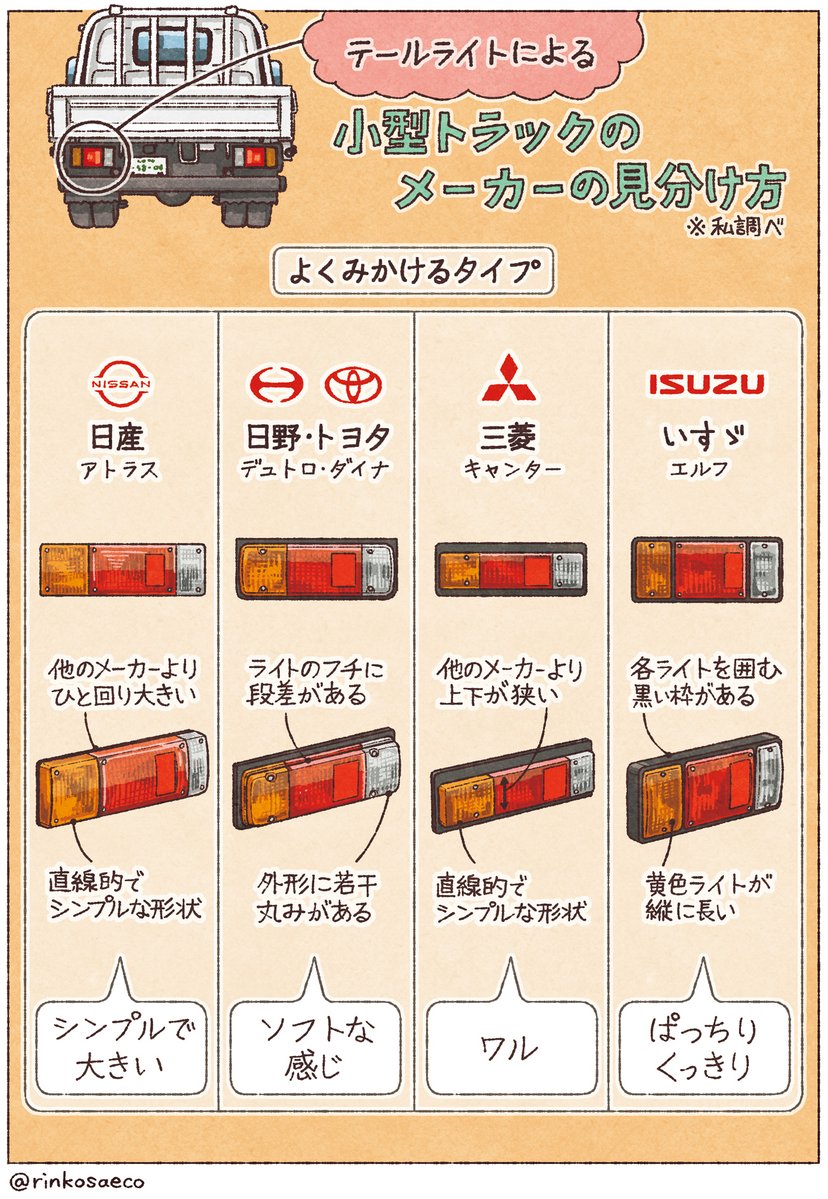 テールライトによる

小型トラックの
メーカーの見分け方

※私調べ

よくみかけるタイプ

NISSAN

日産
アトラス

他のメーカーより
ひと回り大きい

直線的で
シンプルな形状

シンプルで
大きい

日野・トヨタ
デュトロ・ダイナ

ライトのフチに
段差がある

外形に若干
丸みがある

ソフトな
感じ

三菱
キャンター

他のメーカーより
上下が狭い

直線的で
シンプルな形状

ワル

ISUZU

いすゞ
エルフ

各ライトを囲む
黒い枠がある

黄色ライトが
縦に長い

ぱっちり
くっきり

@rinkosaeco