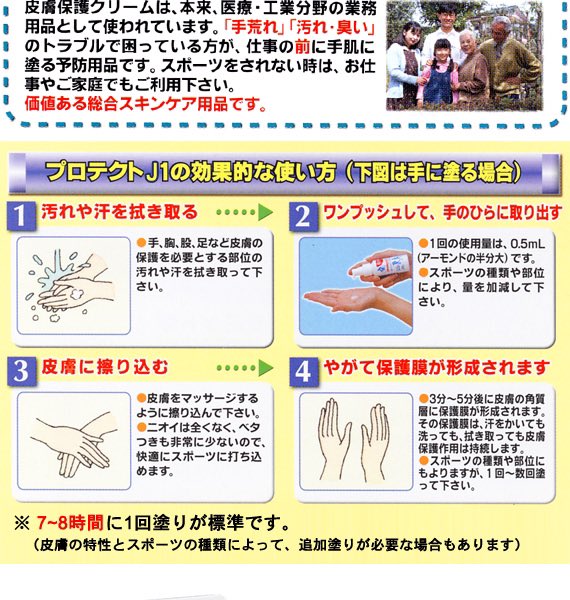 皮膚保護クリームは、本来、医療・工業分野の業務用品として使われています。「手荒れ」「汚れ・臭い」のトラブルで困っている方が、仕事の前に手肌に塗る予防用品です。スポーツをされない時は、お仕事やご家庭でもご利用下さい。
価値ある総合スキンケア用品です。

プロテクトJ1の効果的な使い方（下図は手に塗る場合）

1 汚れや汗を拭き取る

●手、胸、股、足など皮膚の保護を必要とする部位の汚れや汗を拭き取って下さい。

2 ワンプッシュして、手のひらに取り出す

●1回の使用量は、0.5mL（アーモンドの半分大）です。
●スポーツの種類や部位により、量を加減して下さい。

3 皮膚に擦り込む

●皮膚をマッサージするように擦り込んで下さい。
●ニオイは全くなく、ベタつきも非常に少ないので、快適にスポーツに打ち込めます。

4 やがて保護膜が形成されます

●3分～5分後に皮膚の角質層に保護膜が形成されます。その保護膜は、汗をかいても洗っても、拭き取っても皮膚保護作用は持続します。
●スポーツの種類や部位にもよりますが、1回～数回塗って下さい。

※ 7~8時間に1回塗りが標準です。
（皮膚の特性とスポーツの種類によって、追加塗りが必要な場合もあります）