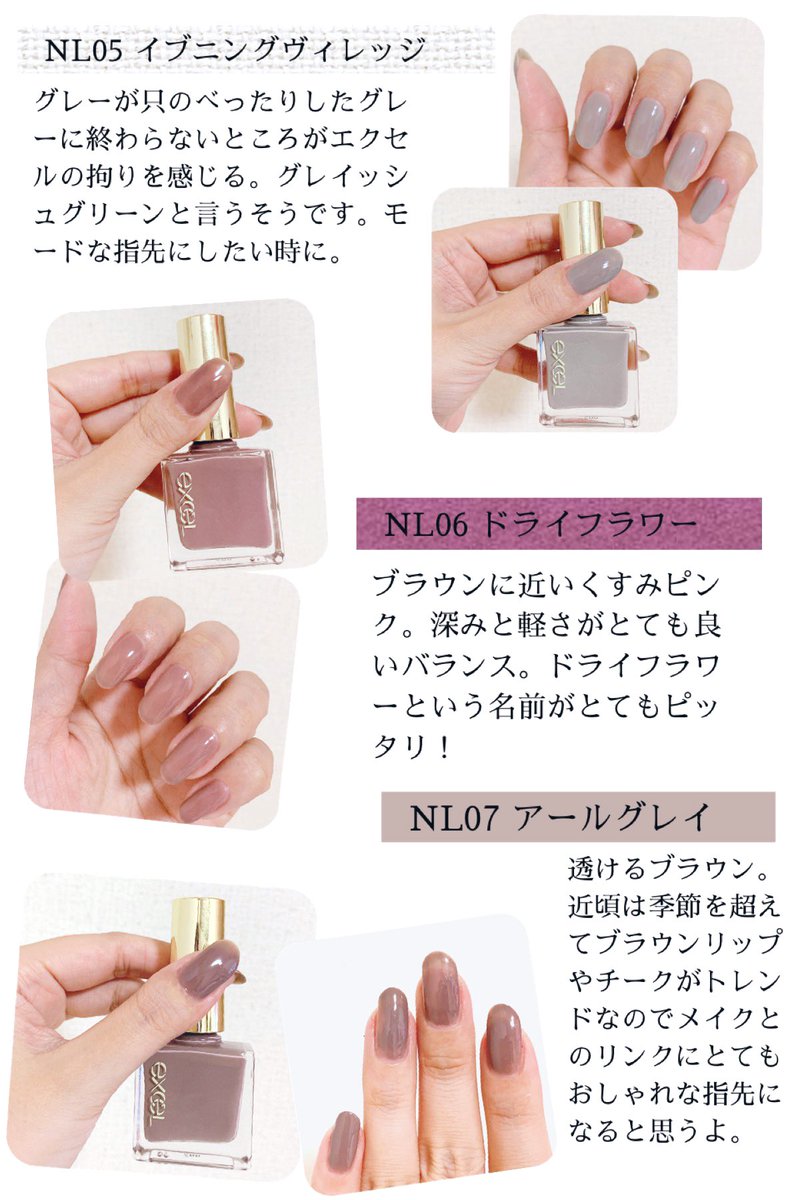 NL05 イブニングヴィレッジ

グレーが只のべったりしたグレーに終わらないところがエクセルの拘りを感じる。グレイッシュグリーンと言うそうです。モードな指先にしたい時に。

excel

excel

NL06 ドライフラワー

ブラウンに近いくすみピンク。深みと軽さがとても良いバランス。ドライフラワーという名前がとてもピッタリ！

NL07 アールグレイ

透けるブラウン。近頃は季節を超えてブラウンリップやチークがトレンドなのでメイクとのリンクにとてもおしゃれな指先になると思うよ。

excel