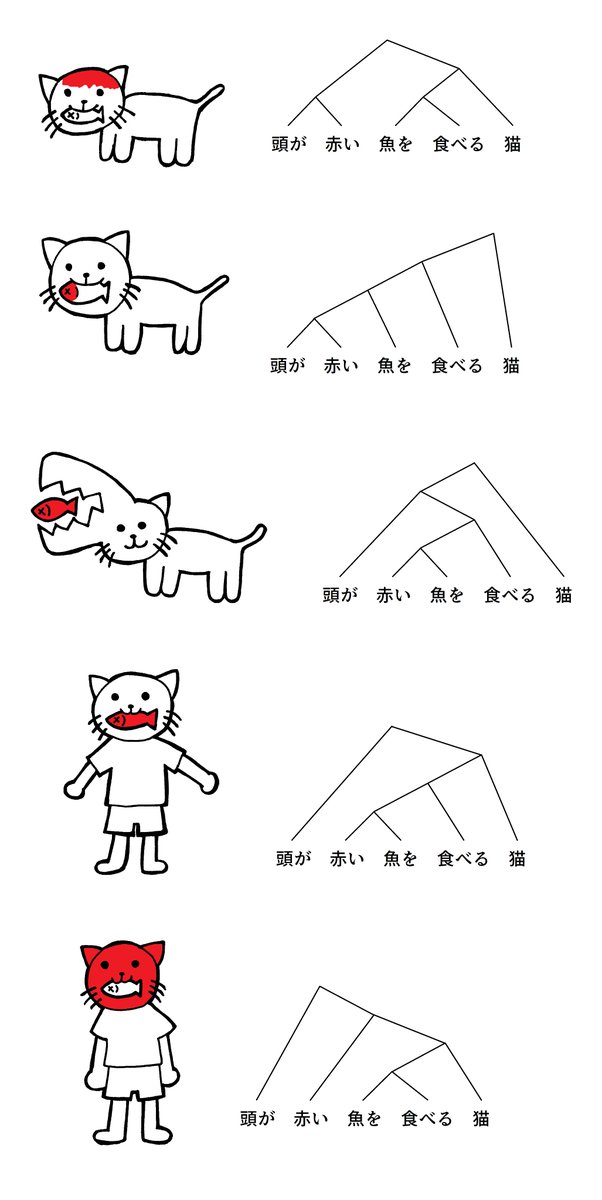 頭が　赤い　魚を　食べる　猫

頭が　赤い　魚を　食べる　猫

頭が　赤い　魚を　食べる　猫

頭が　赤い　魚を　食べる　猫

頭が　赤い　魚を　食べる　猫