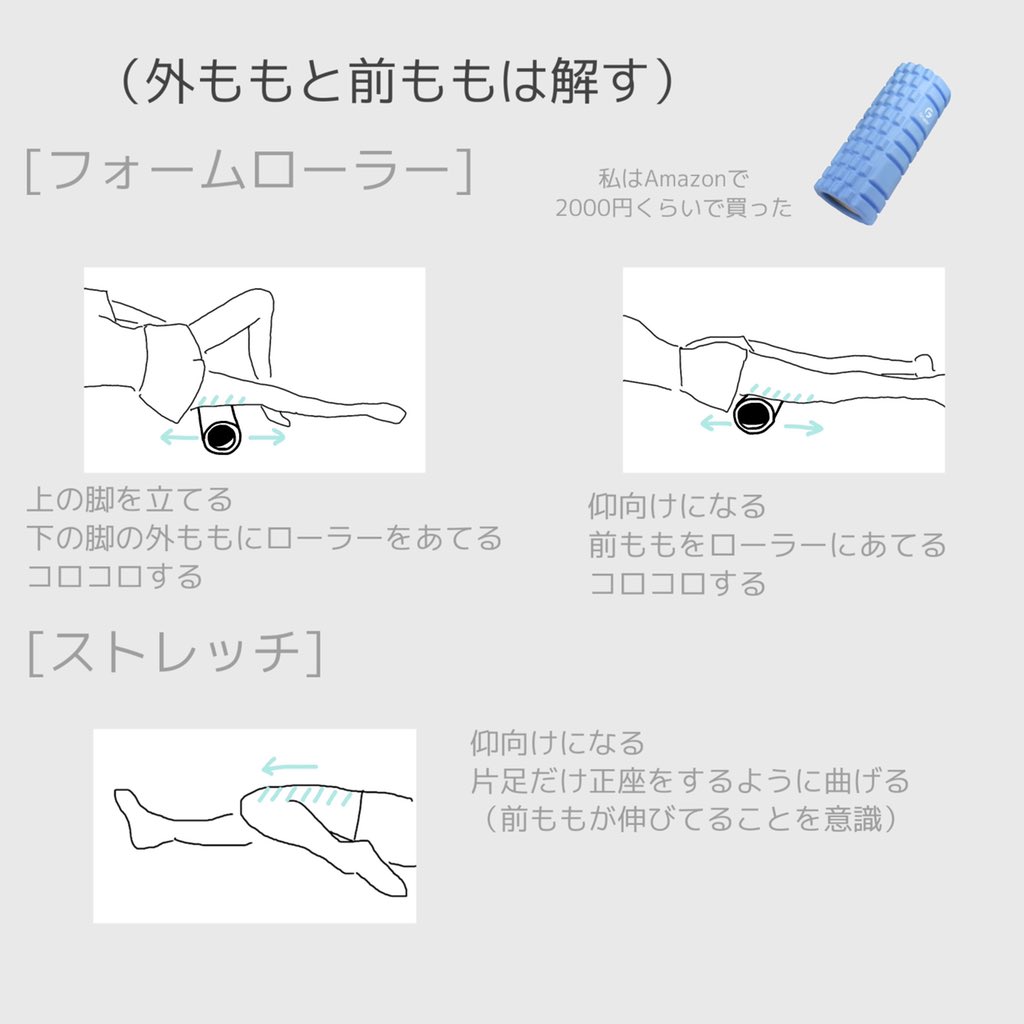 （外ももと前ももは解す）

[フォームローラー]

私はAmazonで
2000円くらいで買った

上の脚を立てる
下の脚の外ももにローラーをあてる
コロコロする

仰向けになる
前ももをローラーにあてる
コロコロする

[ストレッチ]

仰向けになる
片足だけ正座をするように曲げる
（前ももが伸びてることを意識）