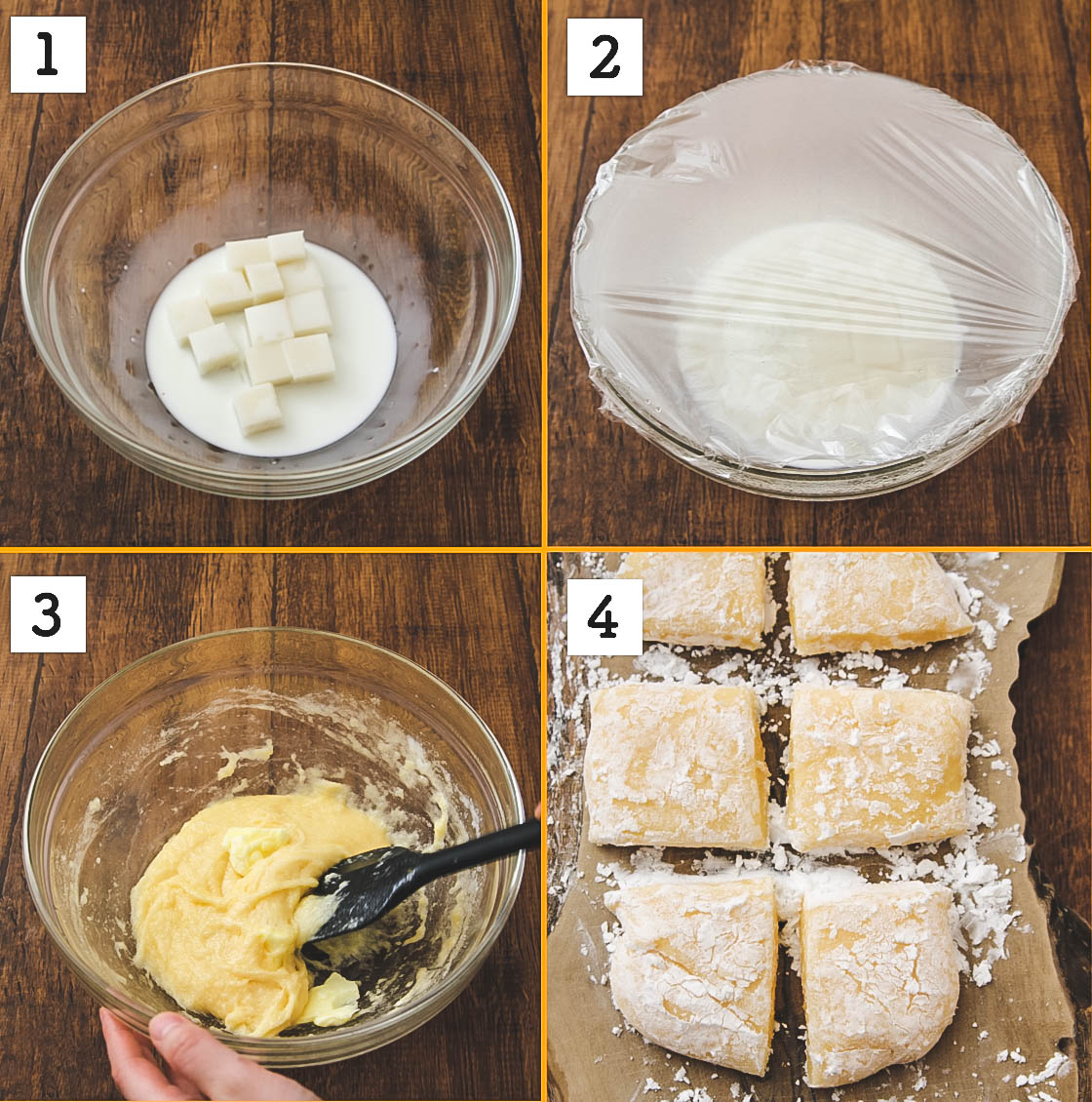 1

2

3

4