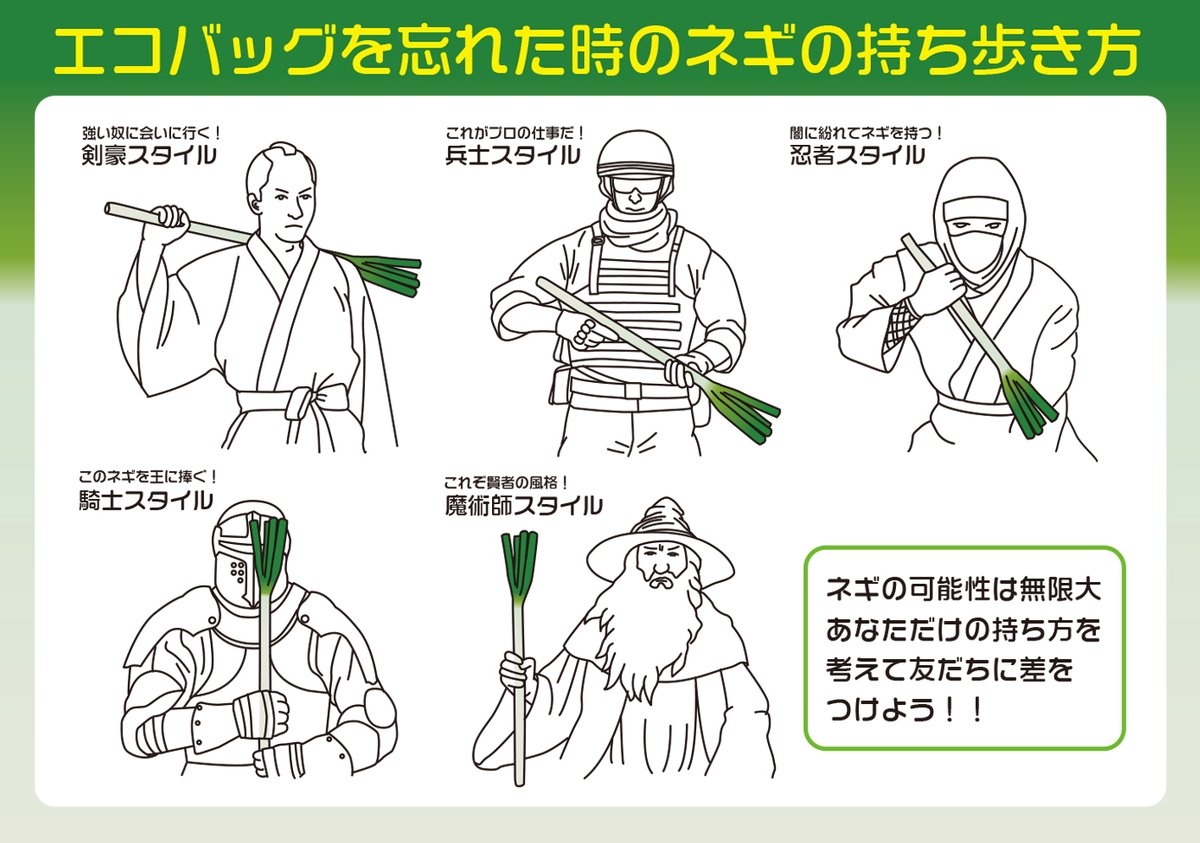 エコバッグを忘れた時のネギの持ち歩き方

強い奴に会いに行く！
剣豪スタイル

これがプロの仕事だ！
兵士スタイル

闇に紛れてネギを持つ！
忍者スタイル

このネギを王に捧ぐ！
騎士スタイル

これぞ賢者の風格！
魔術師スタイル

ネギの可能性は無限大
あなただけの持ち方を
考えて友だちに差を
つけよう！！