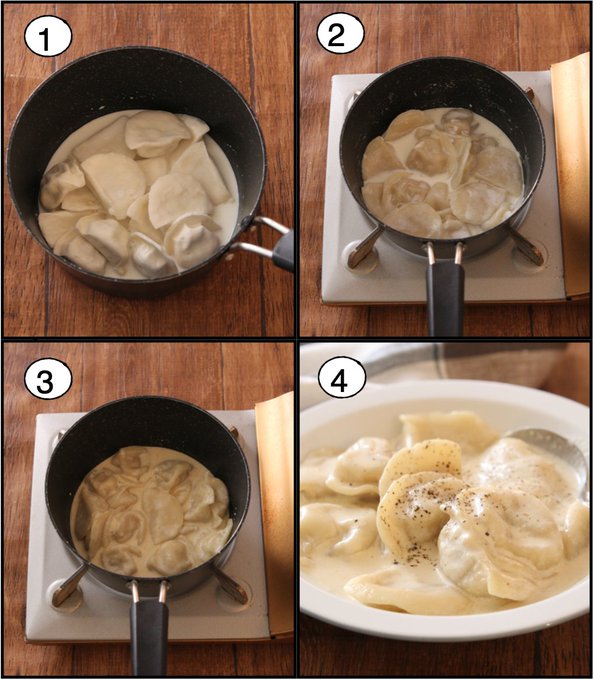 1

2

3

4