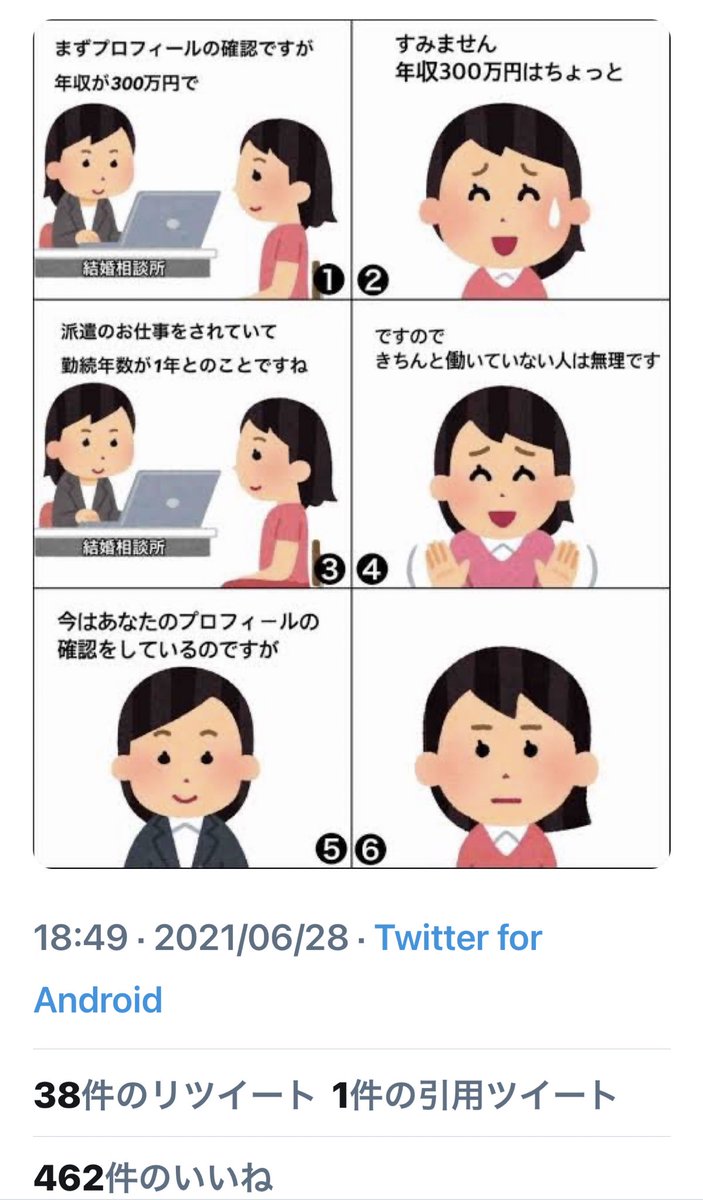 まずプロフィールの確認ですが
年収が300万円で

結婚相談所

❶

すみません
年収300万円はちょっと

❷

派遣のお仕事をされていて
勤続年数が1年とのことですね

結婚相談所

❸

ですので
きちんと働いていない人は無理です

❹

今はあなたのプロフィールの
確認をしているのですが

❺

❻

18:49 · 2021/06/28 · Twitter for Android

38件のリツイート 1件の引用ツイート

462件のいいね