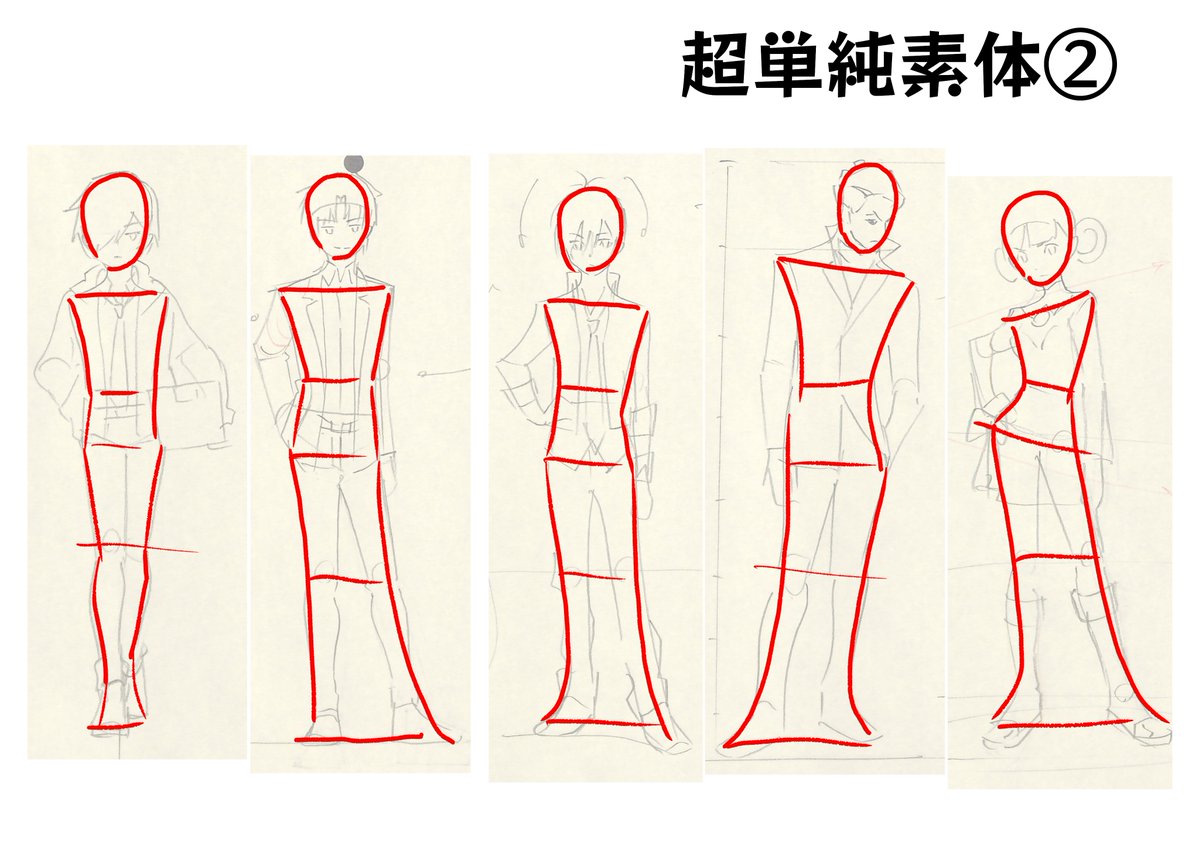 超単純素体②