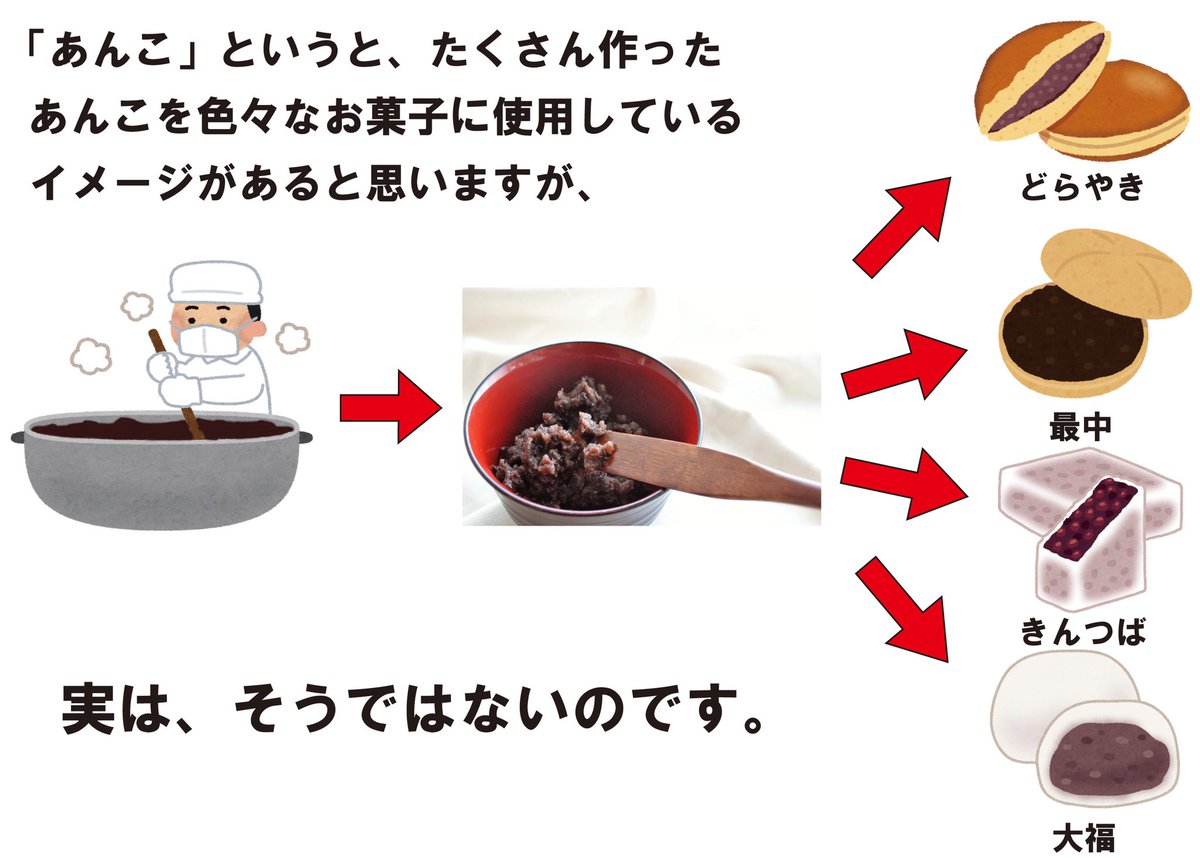 「あんこ」というと、たくさん作ったあんこを色々なお菓子に使用しているイメージがあると思いますが、

どらやき

最中

きんつば

大福

実は、そうではないのです。