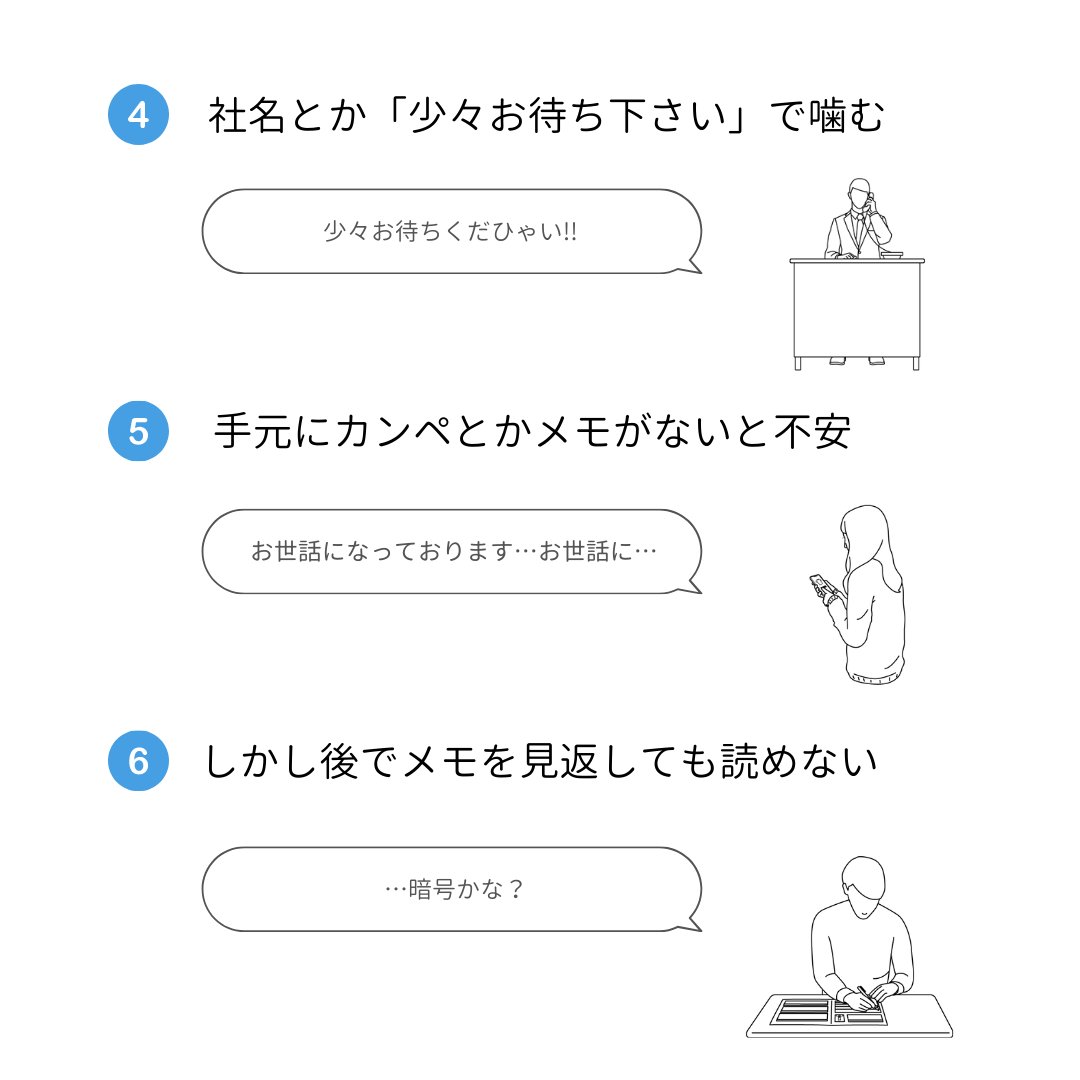 4 社名とか「少々お待ち下さい」で噛む

少々お待ちくだひゃい!!

5 手元にカンペとかメモがないと不安

お世話になっております…お世話に…

6 しかし後でメモを見返しても読めない

…暗号かな？