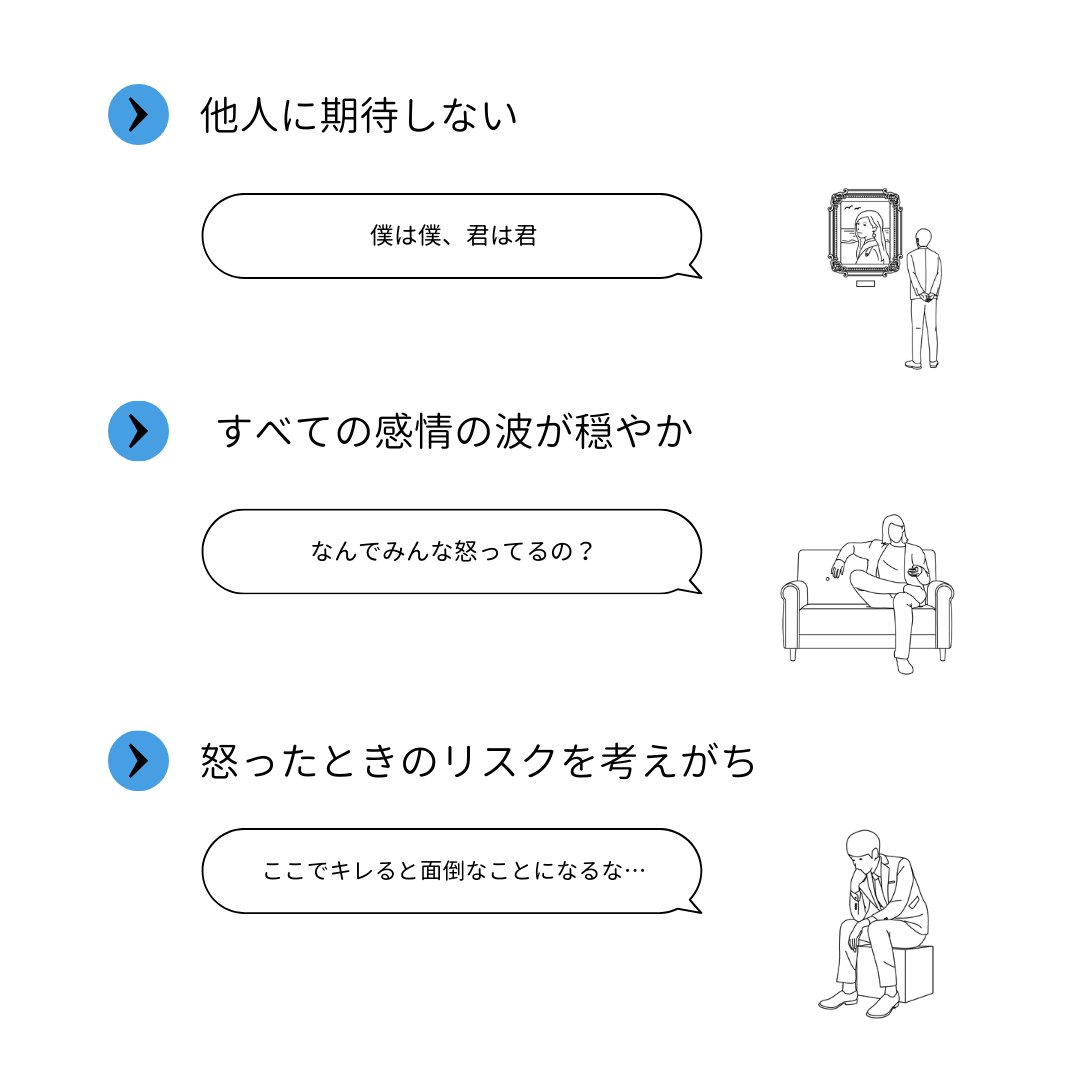 他人に期待しない

僕は僕、君は君

すべての感情の波が穏やか

なんでみんな怒ってるの？

怒ったときのリスクを考えがち

ここでキレると面倒なことになるな…