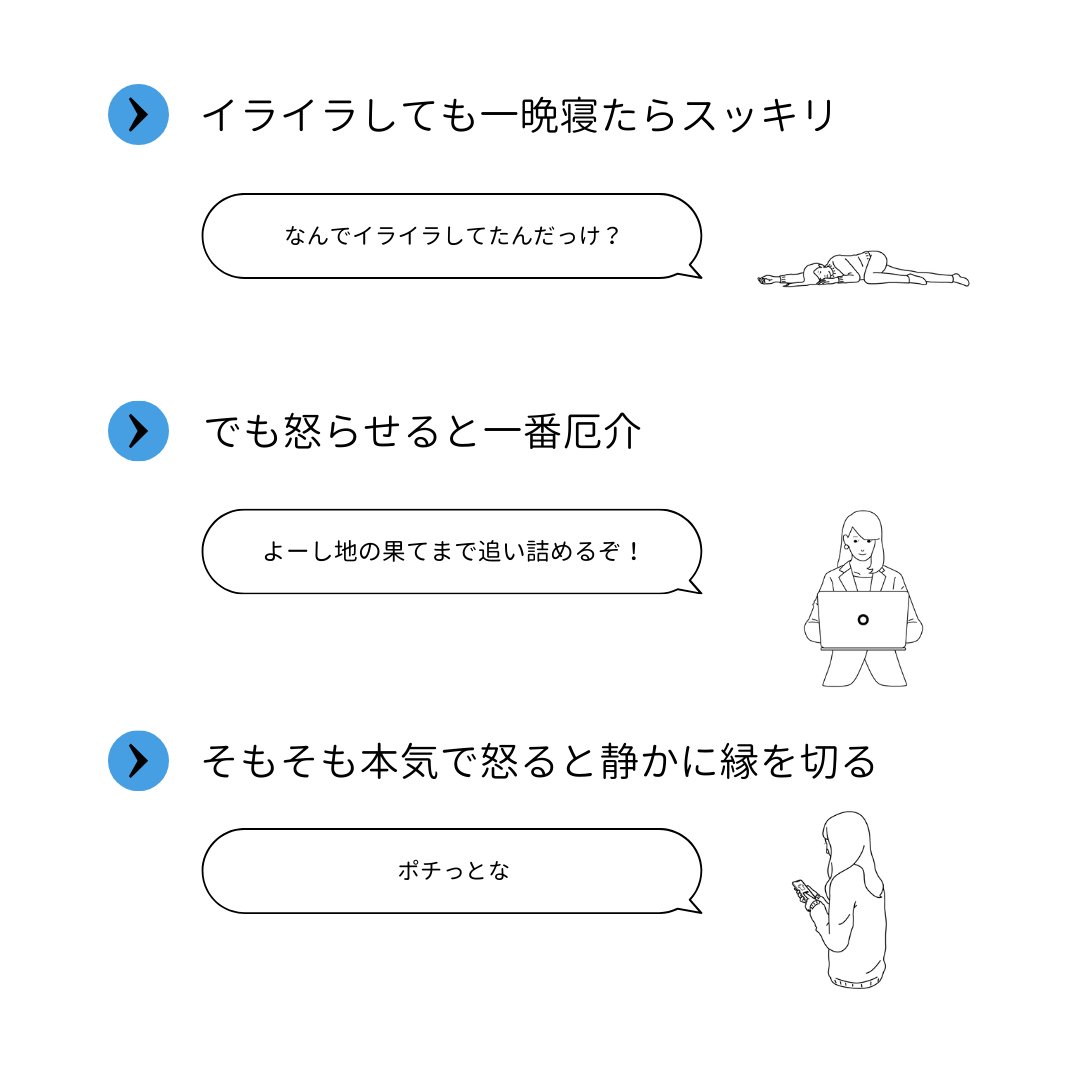 イライラしても一晩寝たらスッキリ

なんでイライラしてたんだっけ？

でも怒らせると一番厄介

よーし地の果てまで追い詰めるぞ！

そもそも本気で怒ると静かに縁を切る

ポチっとな