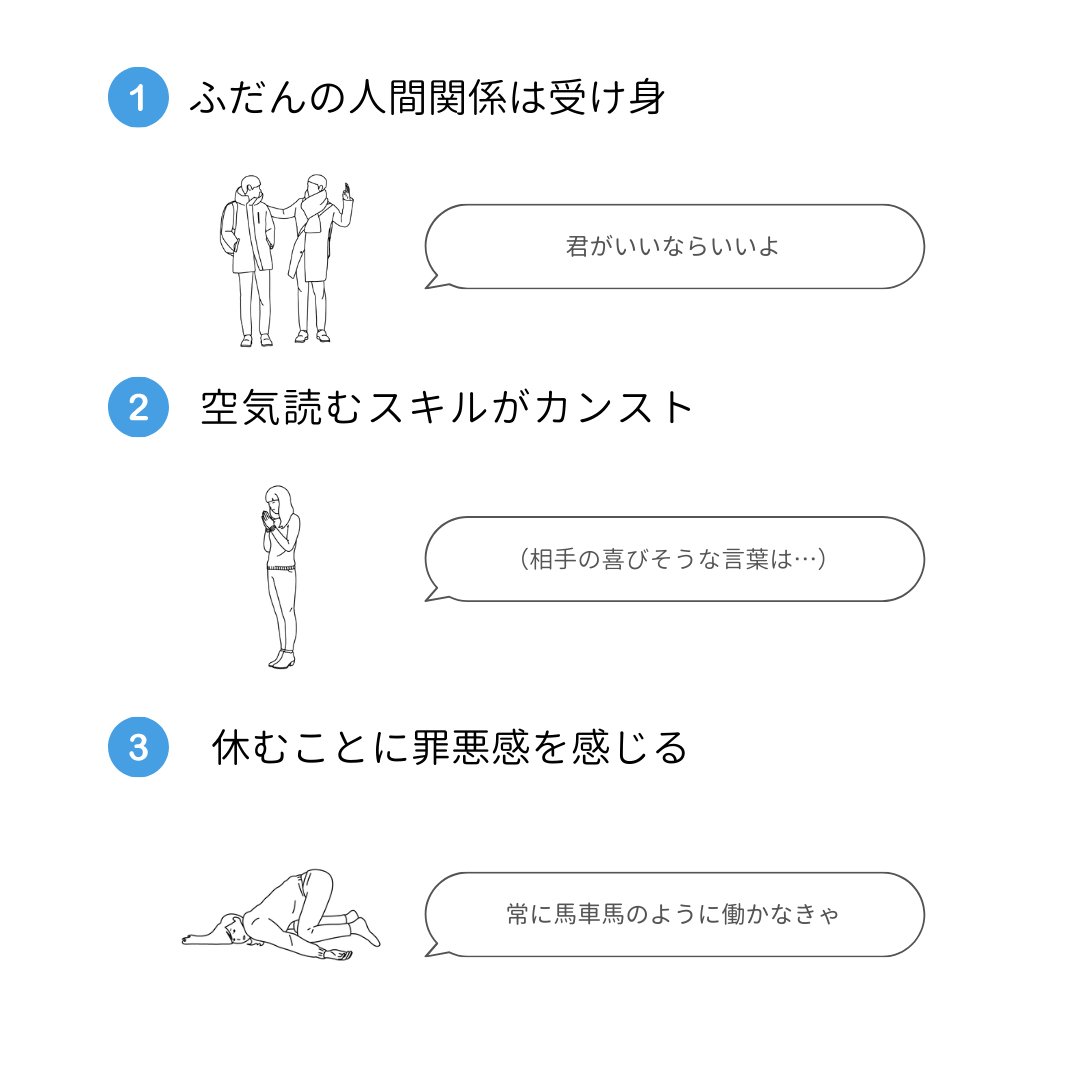 1 ふだんの人間関係は受け身

君がいいならいいよ

2 空気読むスキルがカンスト

（相手の喜びそうな言葉は…）

3 休むことに罪悪感を感じる

常に馬車馬のように働かなきゃ