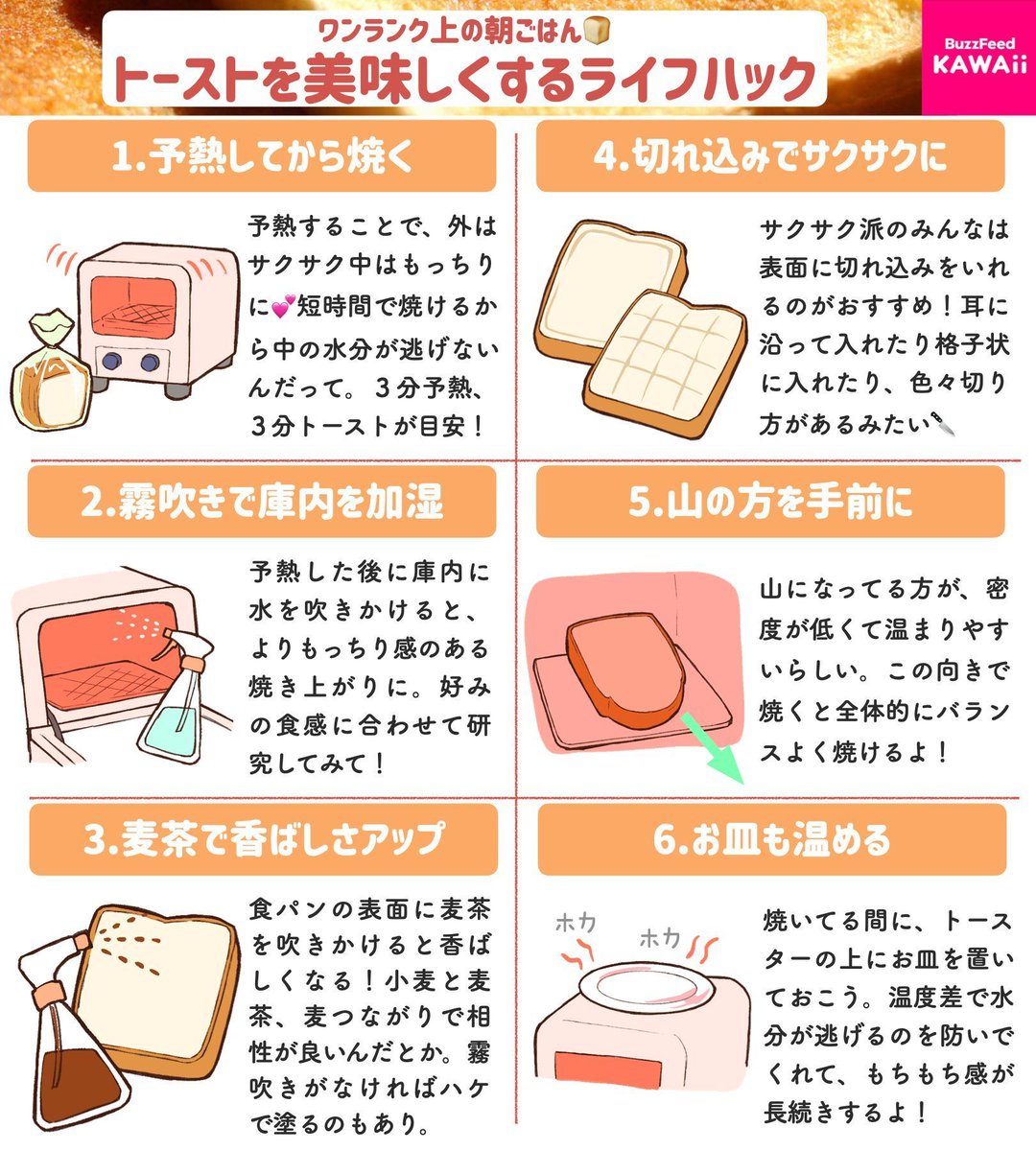 ワンランク上の朝ごはん🍞
トーストを美味しくするライフハック

BuzzFeed KAWAii

1.予熱してから焼く

予熱することで、外はサクサク中はもっちりに💕短時間で焼けるから中の水分が逃げないんだって。３分予熱、３分トーストが目安！

2.霧吹きで庫内を加湿

予熱した後に庫内に水を吹きかけると、よりもっちり感のある焼き上がりに。好みの食感に合わせて研究してみて！

3.麦茶で香ばしさアップ

食パンの表面に麦茶を吹きかけると香ばしくなる！小麦と麦茶、麦つながりで相性が良いんだとか。霧吹きがなければハケで塗るのもあり。

4.切れ込みでサクサクに

サクサク派のみんなは表面に切れ込みをいれるのがおすすめ！耳に沿って入れたり格子状に入れたり、色々切り方があるみたい🔪

5.山の方を手前に

山になってる方が、密度が低くて温まりやすいらしい。この向きで焼くと全体的にバランスよく焼けるよ！

6.お皿も温める

ホカ ホカ

焼いてる間に、トースターの上にお皿を置いておこう。温度差で水分が逃げるのを防いでくれて、もちもち感が長続きするよ！