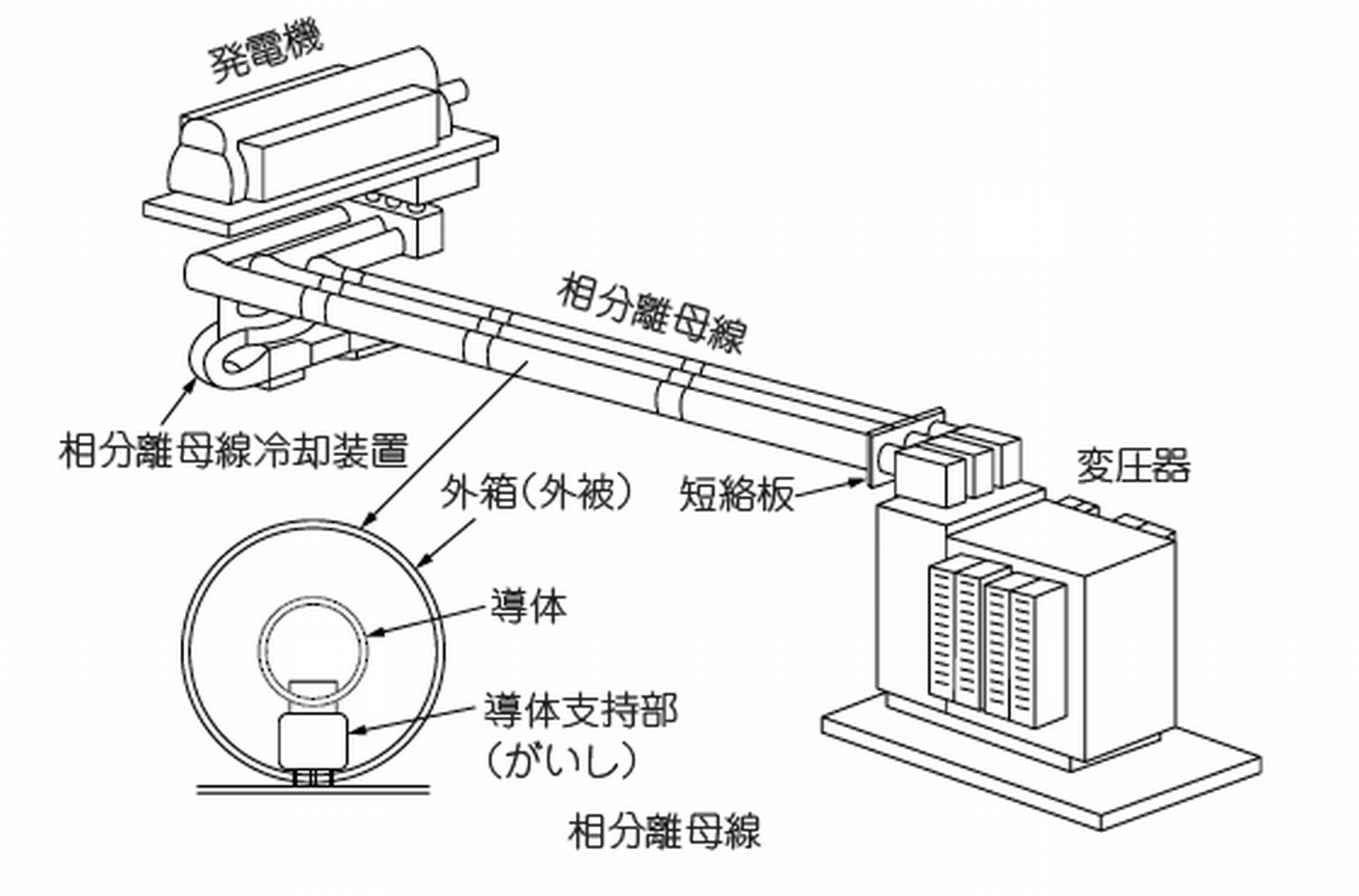 発電機

相分離母線

相分離母線冷却装置

外箱（外被）

短絡板

変圧器

導体

導体支持部
（がいし）

相分離母線