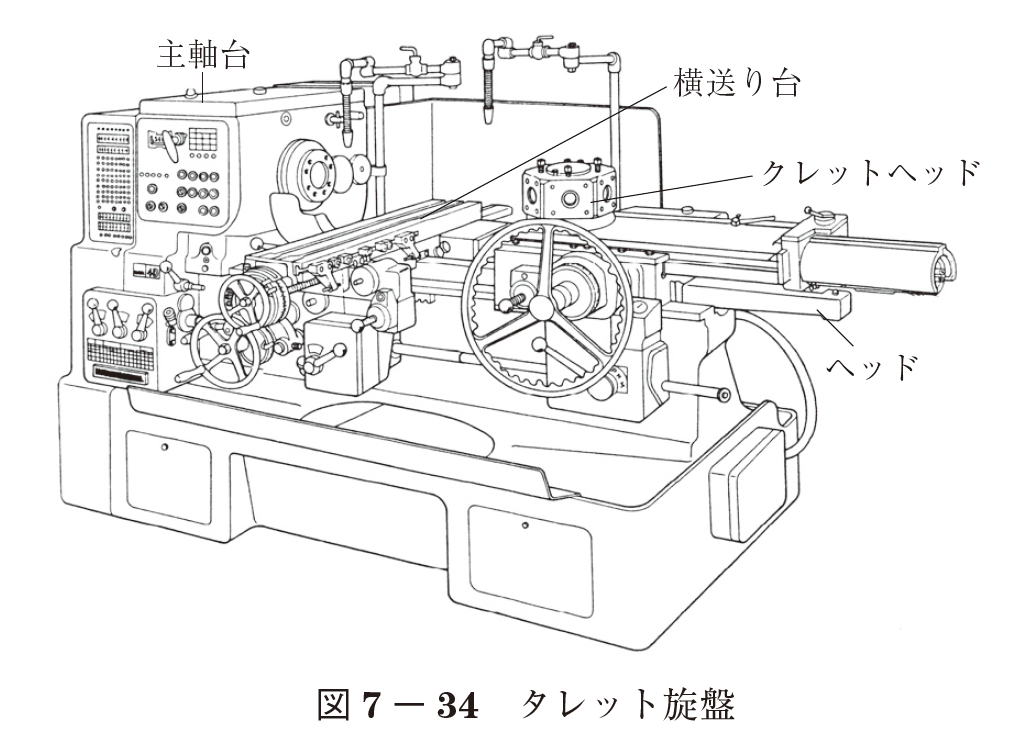 主軸台

横送り台

クレットヘッド

ヘッド

図 7 − 34　タレット旋盤