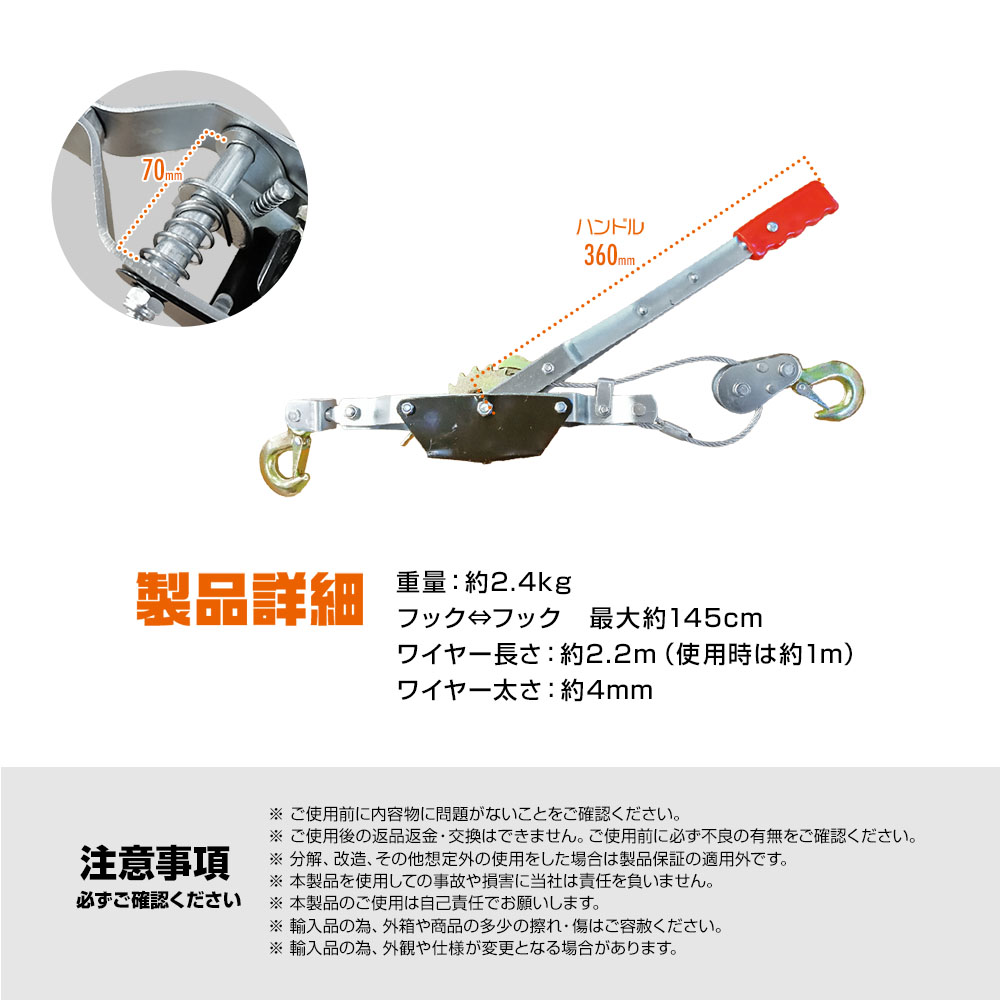 70mm

ハンドル
360mm

製品詳細

重量：約2.4kg
フック⇔フック　最大約145cm
ワイヤー長さ：約2.2m（使用時は約1m）
ワイヤー太さ：約4mm

注意事項
必ずご確認ください

※ ご使用前に内容物に問題がないことをご確認ください。
※ ご使用後の返品返金・交換はできません。ご使用前に必ず不良の有無をご確認ください。
※ 分解、改造、その他想定外の使用をした場合は製品保証の適用外です。
※ 本製品を使用しての事故や損害に当社は責任を負いません。
※ 本製品のご使用は自己責任でお願いします。
※ 輸入品の為、外箱や商品の多少の擦れ・傷はご容赦ください。
※ 輸入品の為、外観や仕様が変更となる場合があります。