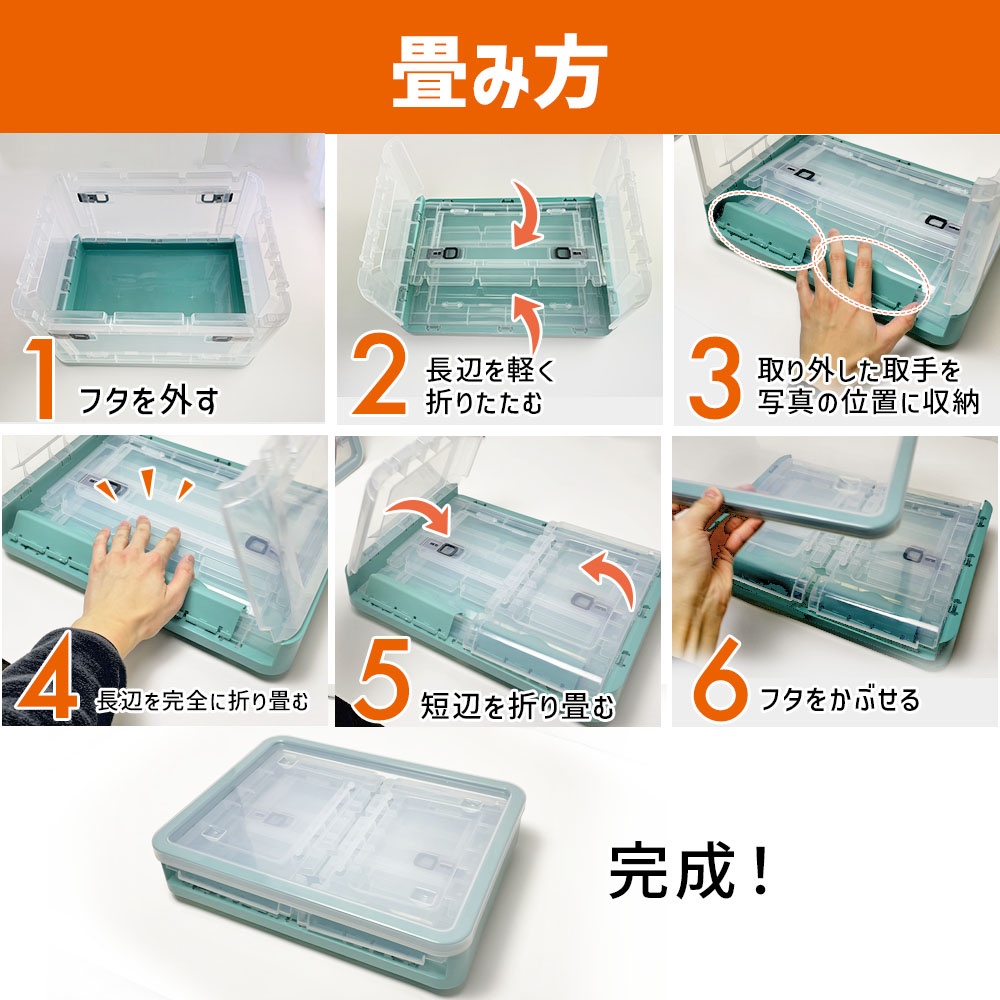 畳み方

1 フタを外す

2 長辺を軽く折りたたむ

3 取り外した取手を写真の位置に収納

4 長辺を完全に折り畳む

5 短辺を折り畳む

6 フタをかぶせる

完成！