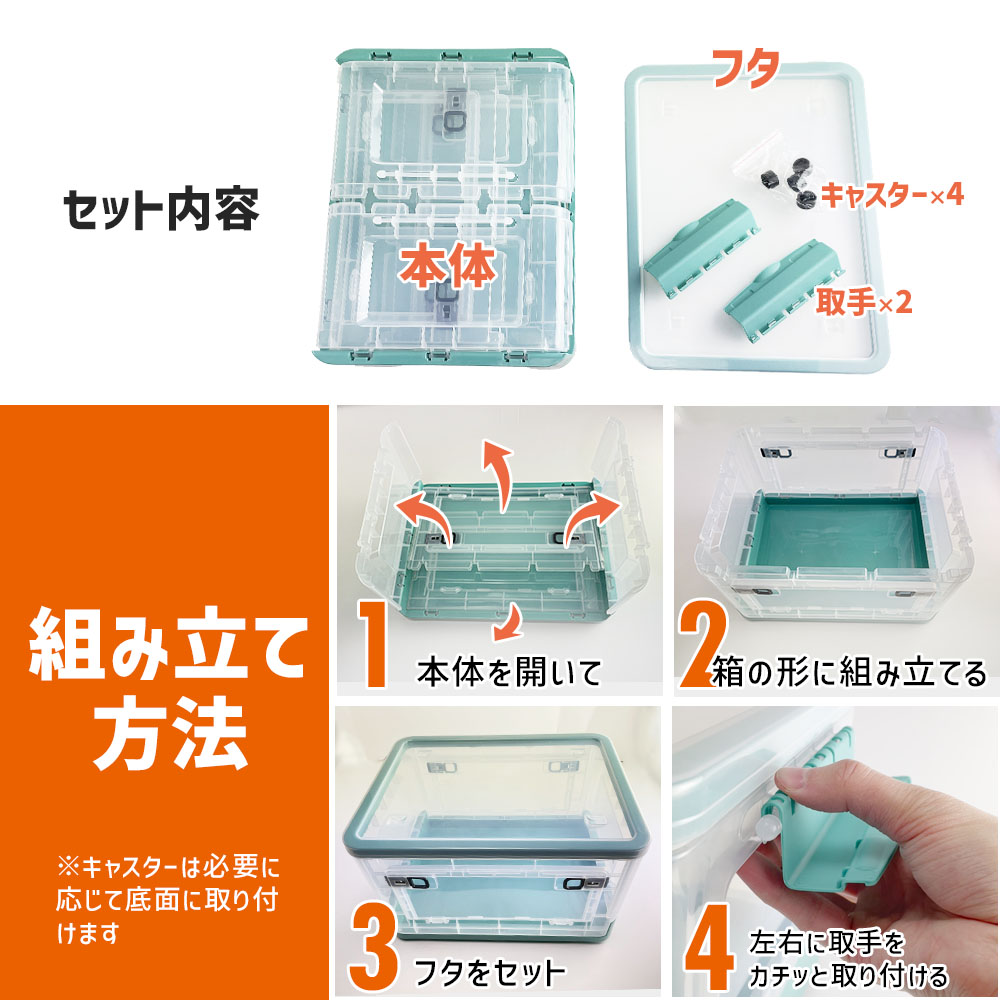 セット内容

本体

フタ

キャスター×4

取手×2

組み立て方法

※キャスターは必要に応じて底面に取り付けます

1 本体を開いて

2 箱の形に組み立てる

3 フタをセット

4 左右に取手をカチッと取り付ける