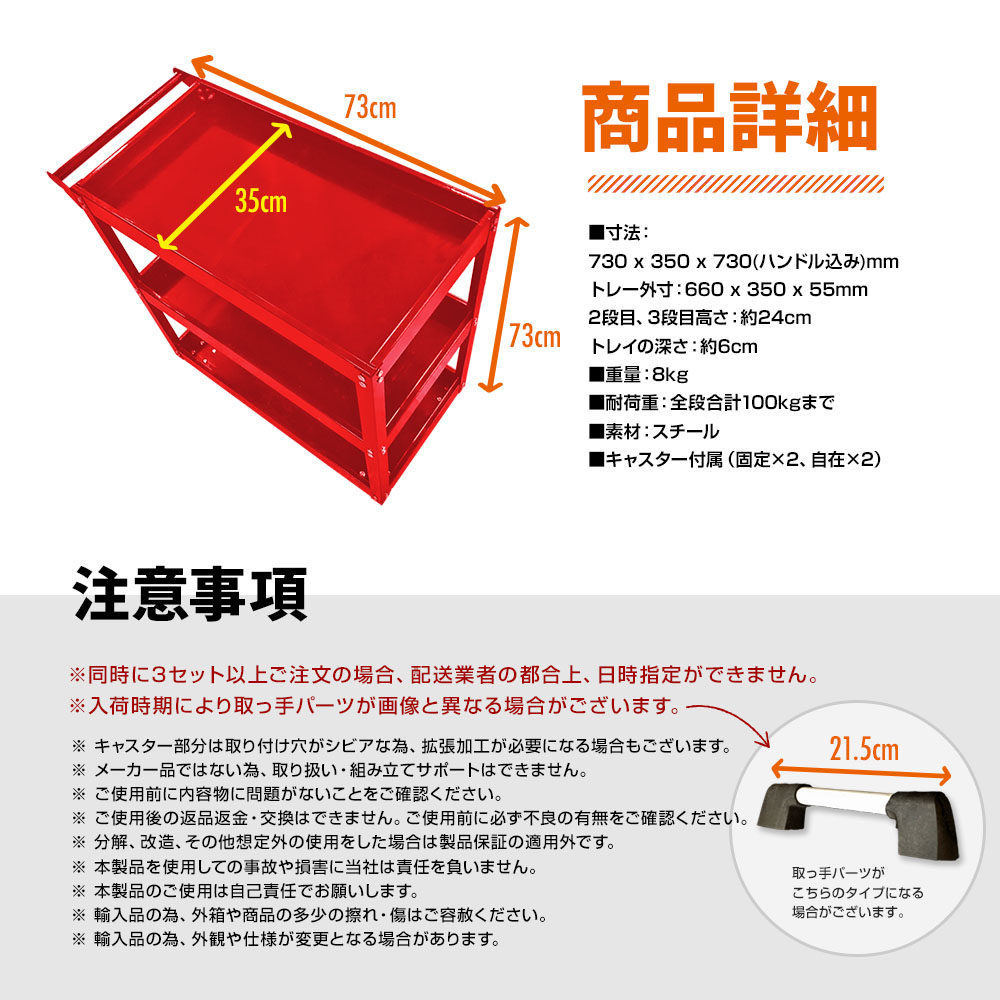 73cm
35cm
73cm

商品詳細

■寸法：
730 x 350 x 730(ハンドル込み)mm
トレー外寸：660 x 350 x 55mm
2段目、3段目高さ：約24cm
トレイの深さ：約6cm
■重量：8kg
■耐荷重：全段合計100kgまで
■素材：スチール
■キャスター付属（固定×2、自在×2）

注意事項

※同時に3セット以上ご注文の場合、配送業者の都合上、日時指定ができません。
※入荷時期により取っ手パーツが画像と異なる場合がございます。

※ キャスター部分は取り付け穴がシビアな為、拡張加工が必要になる場合もございます。
※ メーカー品ではない為、取り扱い・組み立てサポートはできません。
※ ご使用前に内容物に問題がないことをご確認ください。
※ ご使用後の返品返金・交換はできません。ご使用前に必ず不良の有無をご確認ください。
※ 分解、改造、その他想定外の使用をした場合は製品保証の適用外です。
※ 本製品を使用しての事故や損害に当社は責任を負いません。
※ 本製品のご使用は自己責任でお願いします。
※ 輸入品の為、外箱や商品の多少の擦れ・傷はご容赦ください。
※ 輸入品の為、外観や仕様が変更となる場合があります。

21.5cm

取っ手パーツが
こちらのタイプになる
場合がございます。