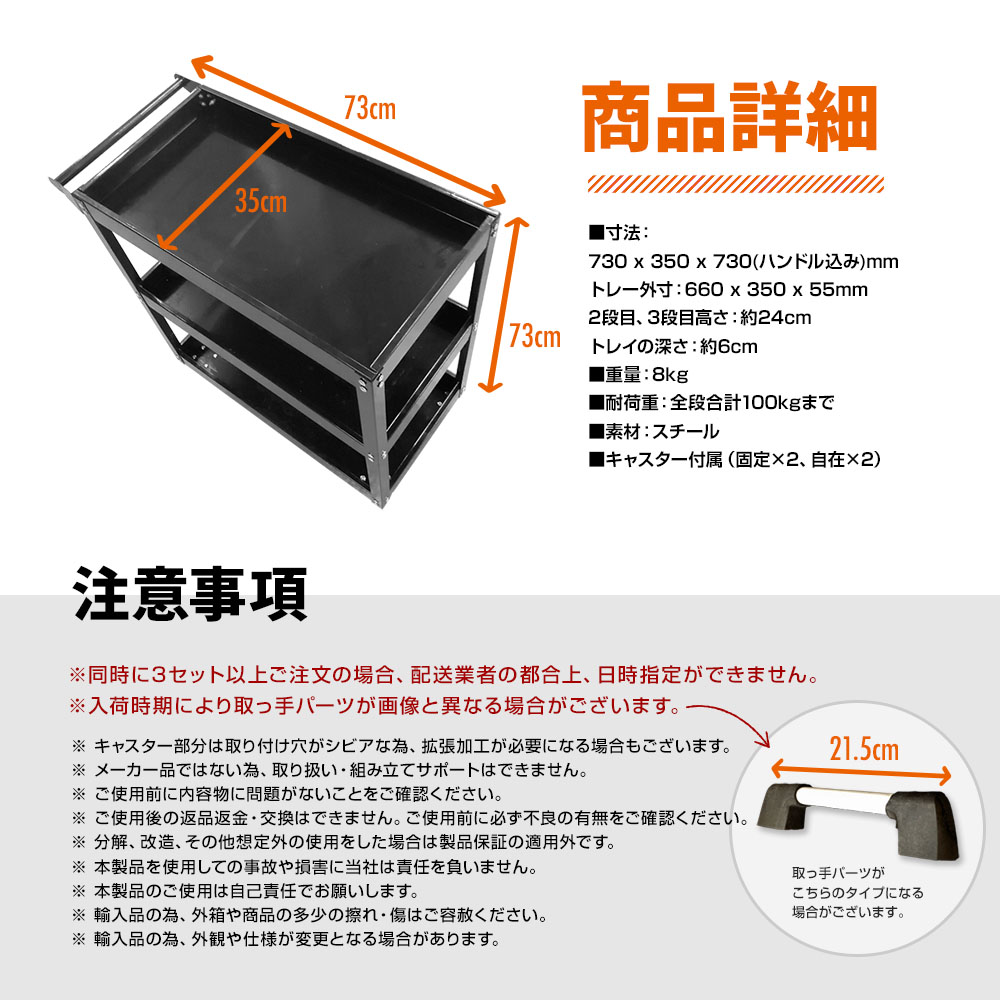 73cm

35cm

73cm

商品詳細

■寸法：
730 x 350 x 730(ハンドル込み)mm
トレー外寸：660 x 350 x 55mm
2段目、3段目高さ：約24cm
トレイの深さ：約6cm
■重量：8kg
■耐荷重：全段合計100kgまで
■素材：スチール
■キャスター付属（固定×2、自在×2）

注意事項

※同時に3セット以上ご注文の場合、配送業者の都合上、日時指定ができません。
※入荷時期により取っ手パーツが画像と異なる場合がございます。

※ キャスター部分は取り付け穴がシビアな為、拡張加工が必要になる場合もございます。
※ メーカー品ではない為、取り扱い・組み立てサポートはできません。
※ ご使用前に内容物に問題がないことをご確認ください。
※ ご使用後の返品返金・交換はできません。ご使用前に必ず不良の有無をご確認ください。
※ 分解、改造、その他想定外の使用をした場合は製品保証の適用外です。
※ 本製品を使用しての事故や損害に当社は責任を負いません。
※ 本製品のご使用は自己責任でお願いします。
※ 輸入品の為、外箱や商品の多少の擦れ・傷はご容赦ください。
※ 輸入品の為、外観や仕様が変更となる場合があります。

21.5cm

取っ手パーツが
こちらのタイプになる
場合がございます。