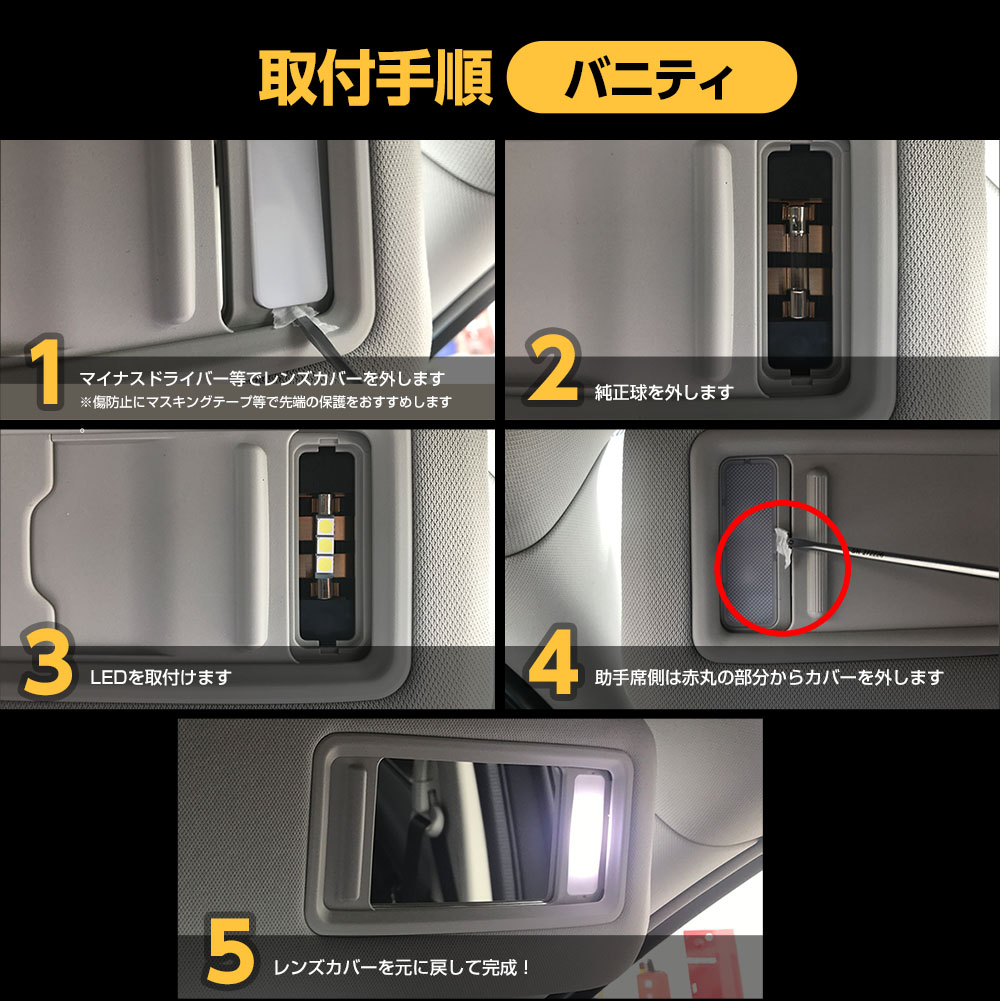 取付手順 バニティ

1 マイナスドライバー等でレンズカバーを外します
※傷防止にマスキングテープ等で先端の保護をおすすめします

2 純正球を外します

3 LEDを取付けます

4 助手席側は赤丸の部分からカバーを外します

5 レンズカバーを元に戻して完成！