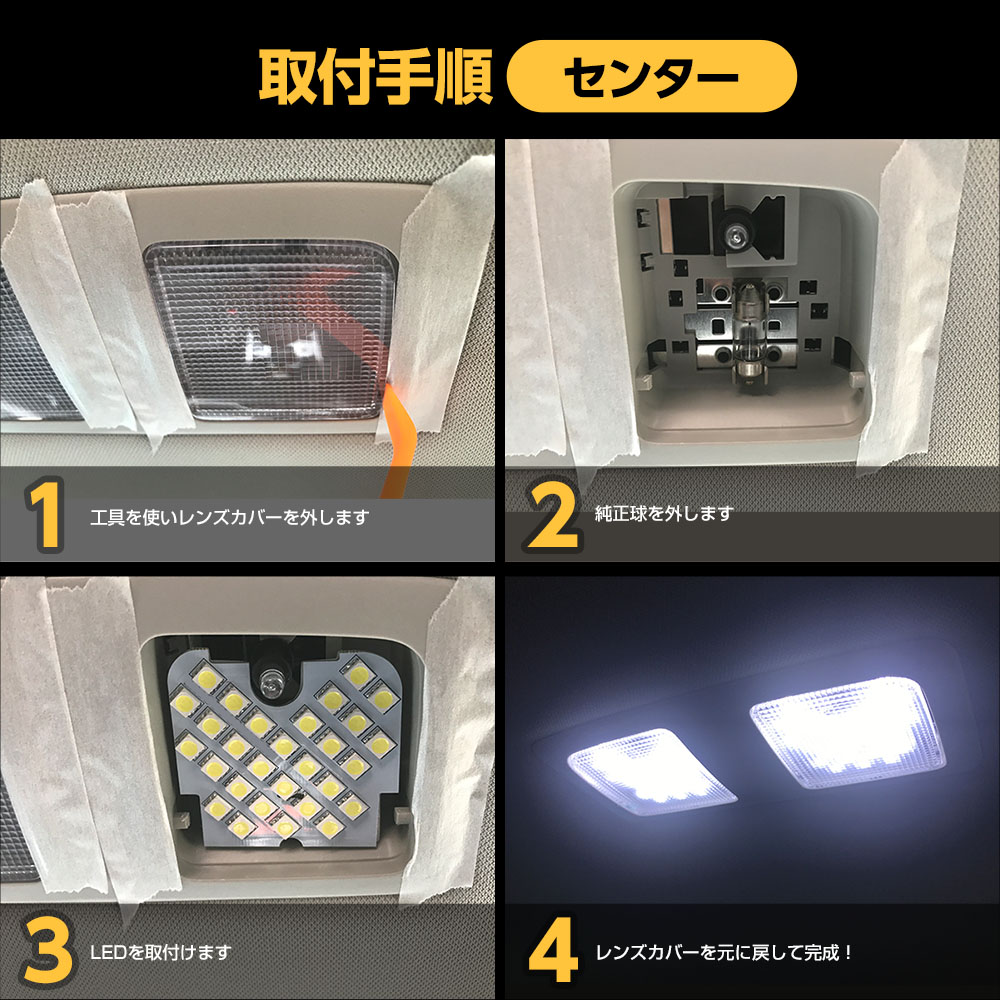 取付手順 センター

1 工具を使いレンズカバーを外します

2 純正球を外します

3 LEDを取付けます

4 レンズカバーを元に戻して完成！