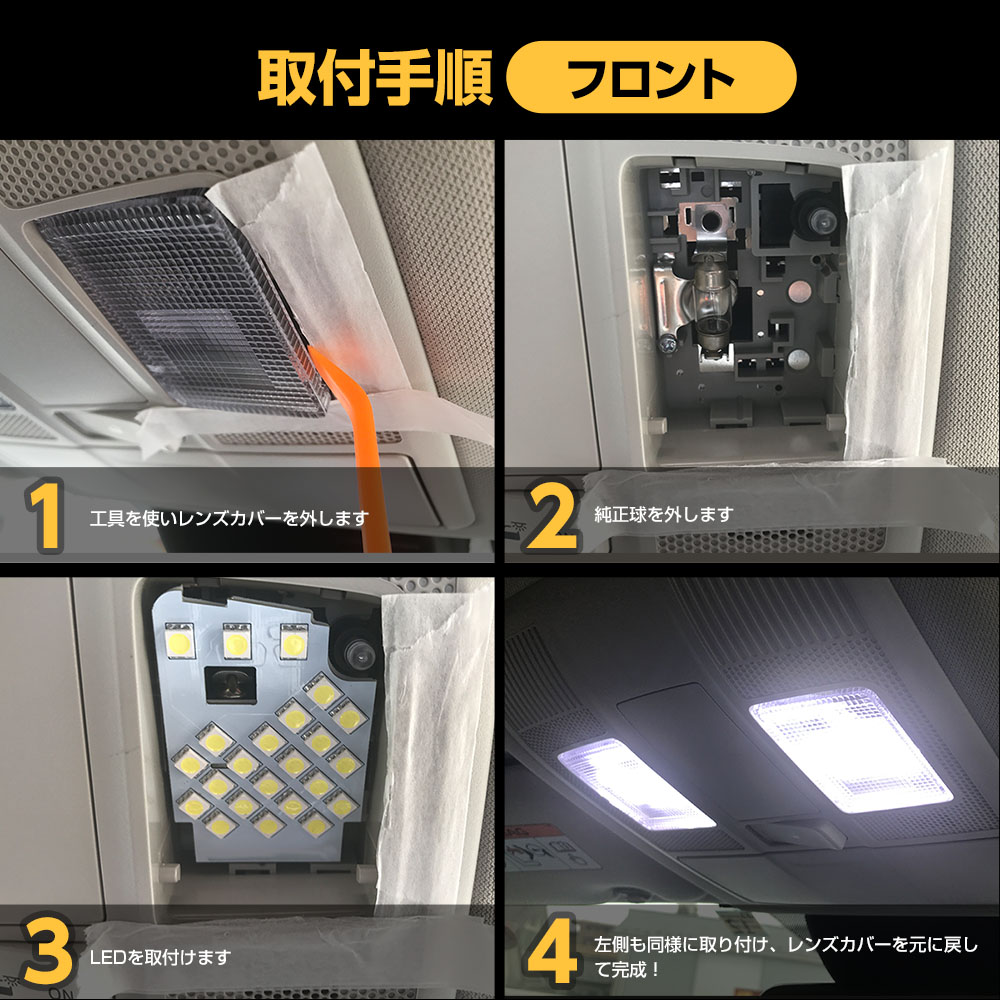 取付手順 フロント

1 工具を使いレンズカバーを外します

2 純正球を外します

3 LEDを取付けます

4 左側も同様に取り付け、レンズカバーを元に戻して完成！