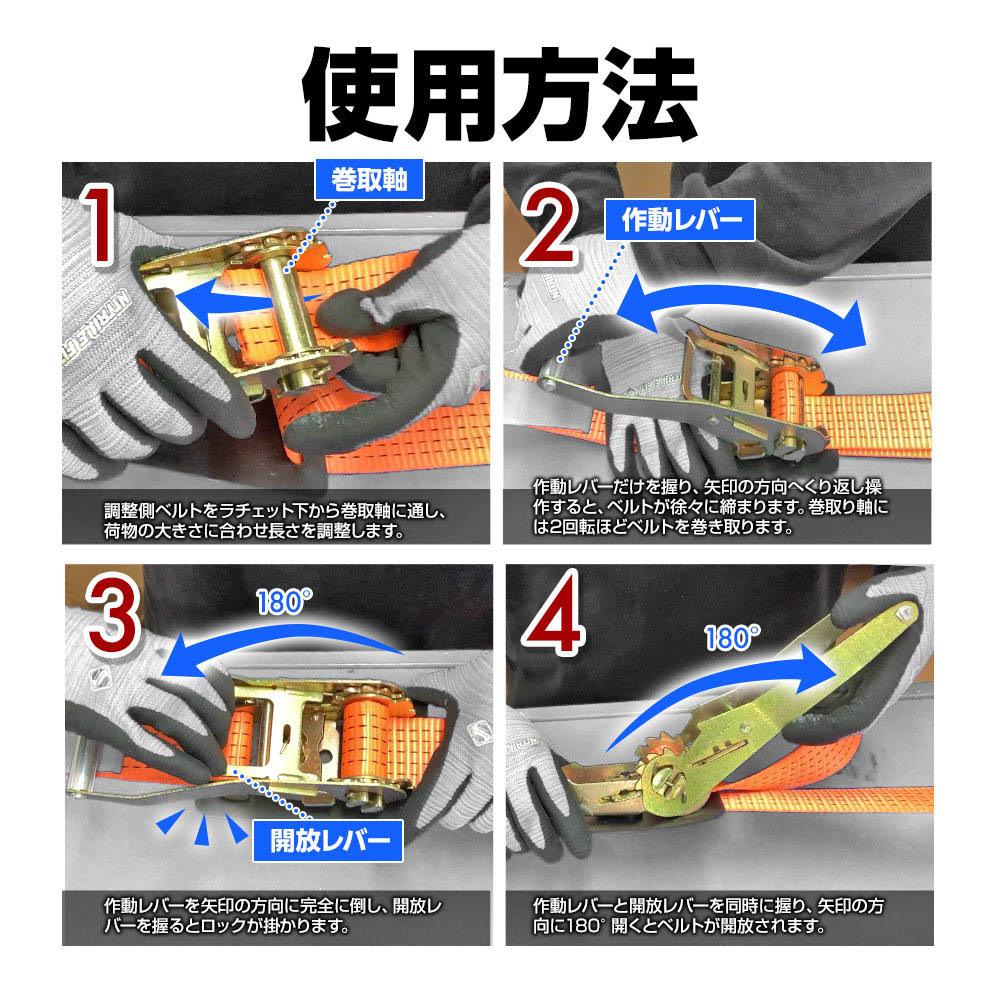 使用方法

1

巻取軸

調整側ベルトをラチェット下から巻取軸に通し、荷物の大きさに合わせ長さを調整します。

2

作動レバー

作動レバーだけを握り、矢印の方向へくり返し操作すると、ベルトが徐々に締まります。巻取り軸には2回転ほどベルトを巻き取ります。

3

180°

開放レバー

作動レバーを矢印の方向に完全に倒し、開放レバーを握るとロックが掛かります。

4

180°

作動レバーと開放レバーを同時に握り、矢印の方向に180°開くとベルトが開放されます。