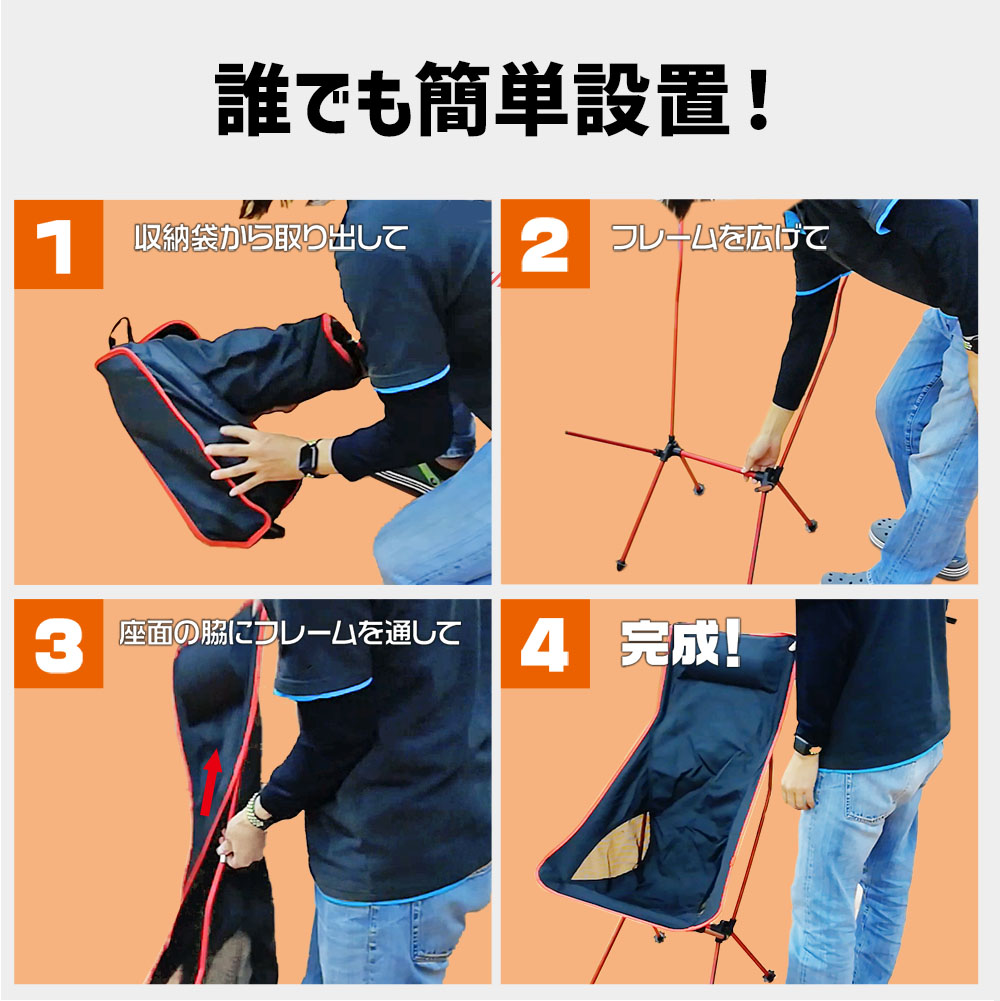 誰でも簡単設置！

1 収納袋から取り出して

2 フレームを広げて

3 座面の脇にフレームを通して

4 完成！