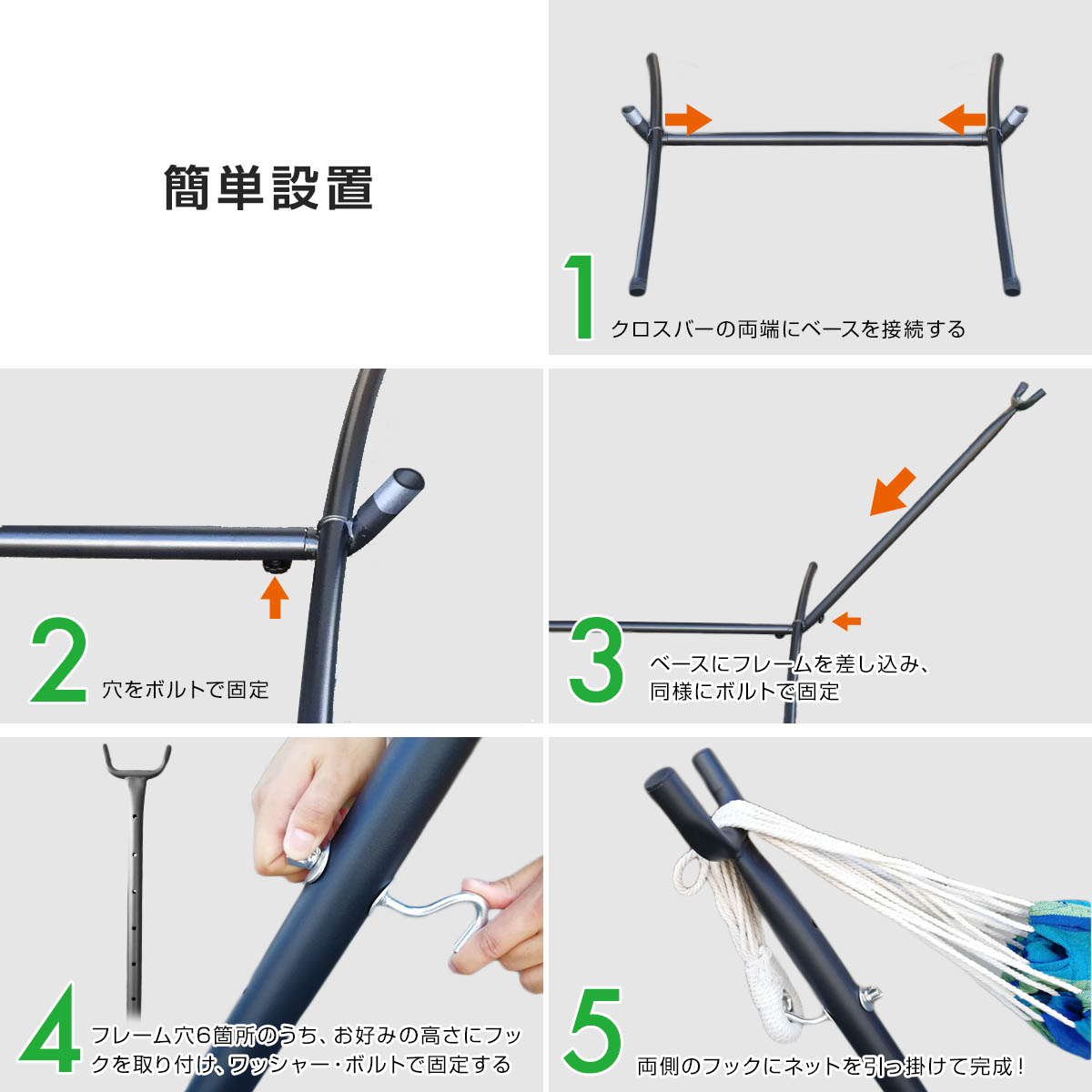 簡単設置

1 クロスバーの両端にベースを接続する

2 穴をボルトで固定

3 ベースにフレームを差し込み、同様にボルトで固定

4 フレーム穴6箇所のうち、お好みの高さにフックを取り付け、ワッシャー・ボルトで固定する

5 両側のフックにネットを引っ掛けて完成！