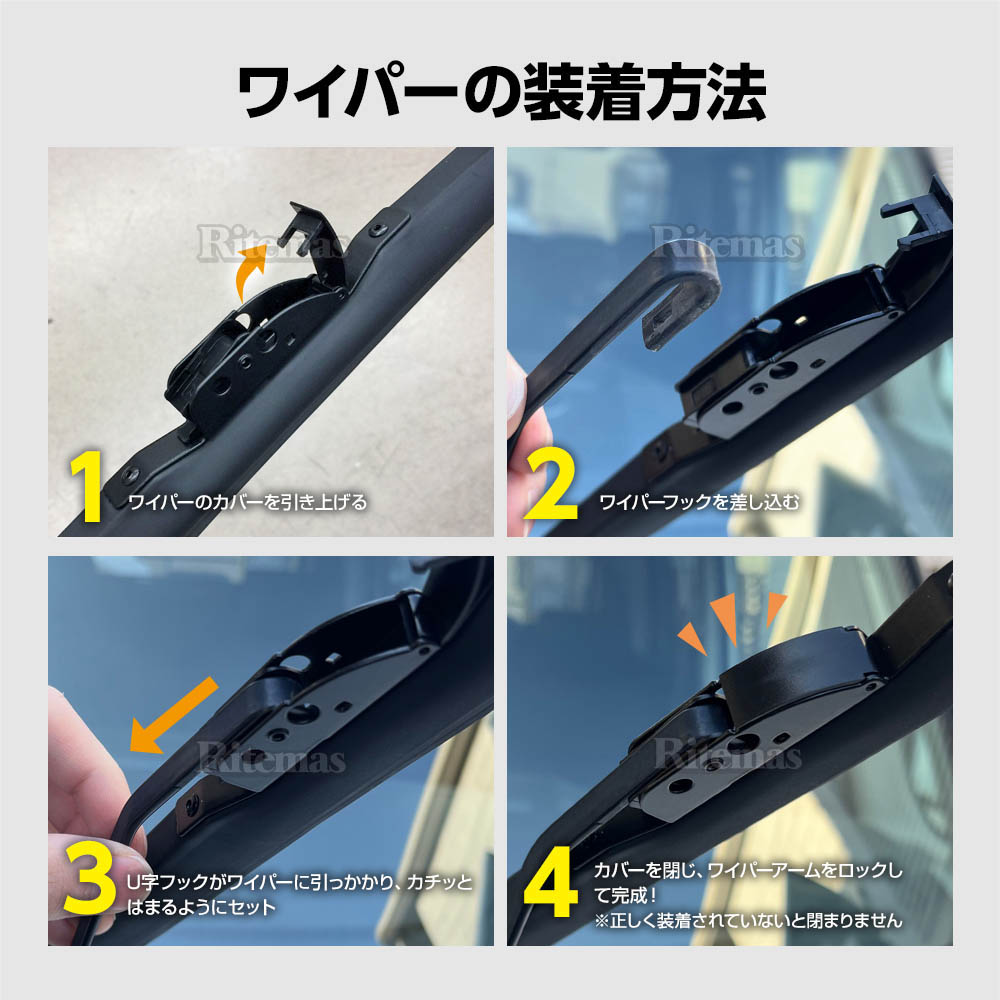 ワイパーの装着方法

Ritemas

1 ワイパーのカバーを引き上げる

Ritemas

2 ワイパーフックを差し込む

Ritemas

3 U字フックがワイパーに引っかかり、カチッとはまるようにセット

Ritemas

4 カバーを閉じ、ワイパーアームをロックして完成！
※正しく装着されていないと閉まりません