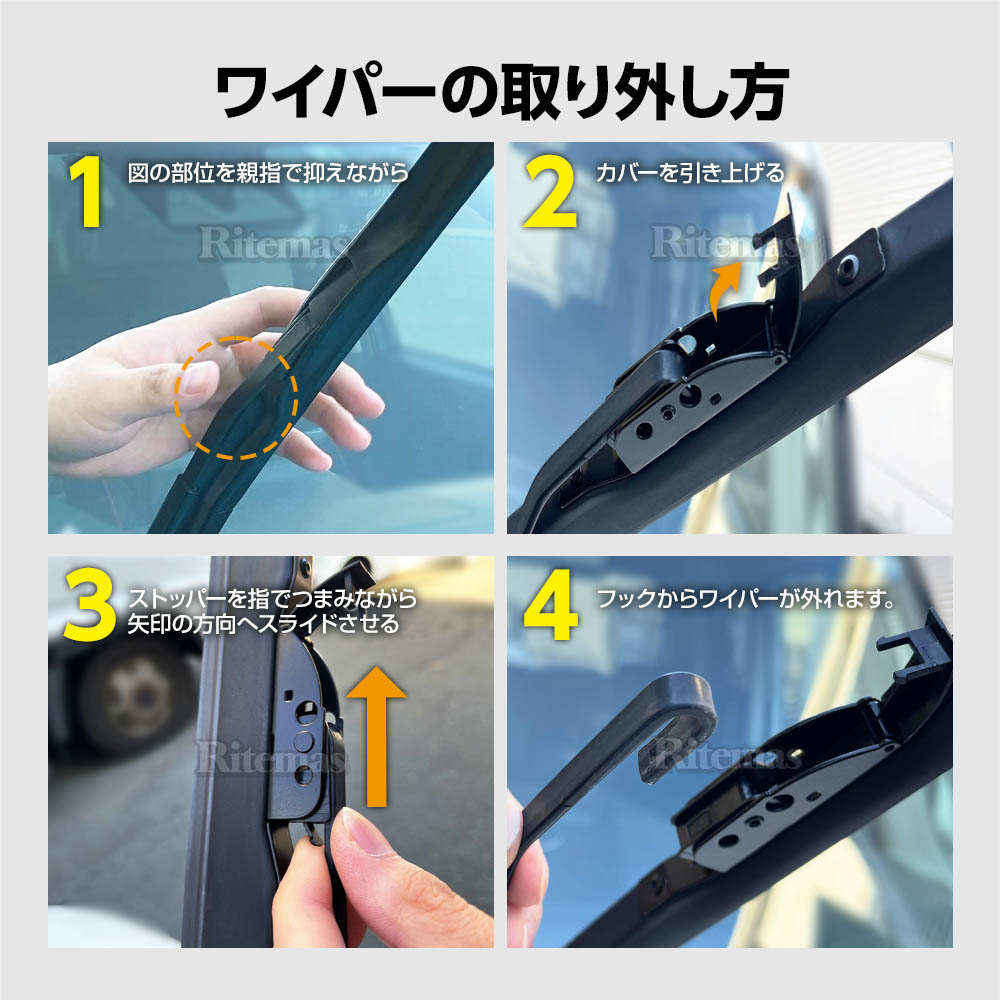 ワイパーの取り外し方

1 図の部位を親指で抑えながら

Ritemas

2 カバーを引き上げる

Ritemas

3 ストッパーを指でつまみながら矢印の方向へスライドさせる

Ritemas

4 フックからワイパーが外れます。

Ritemas