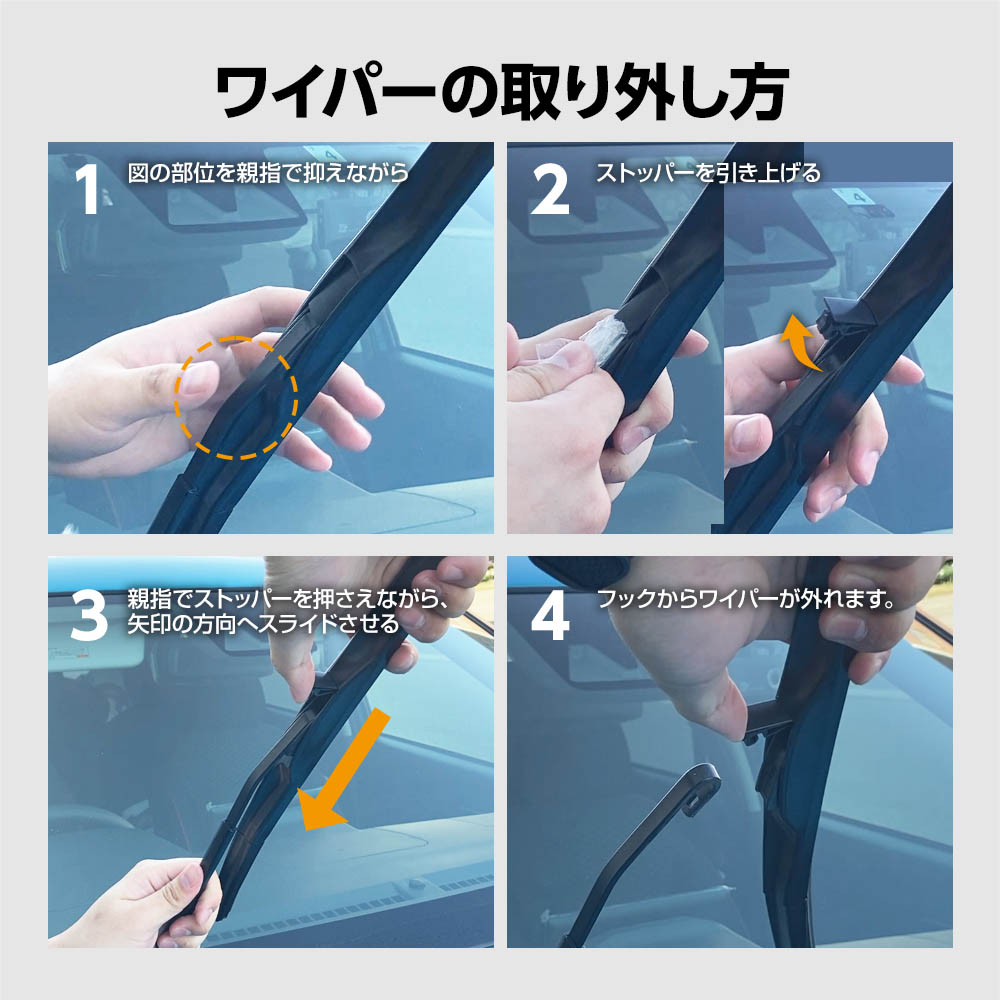 ワイパーの取り外し方

1 図の部位を親指で抑えながら

2 ストッパーを引き上げる

3 親指でストッパーを押さえながら、矢印の方向へスライドさせる

4 フックからワイパーが外れます。