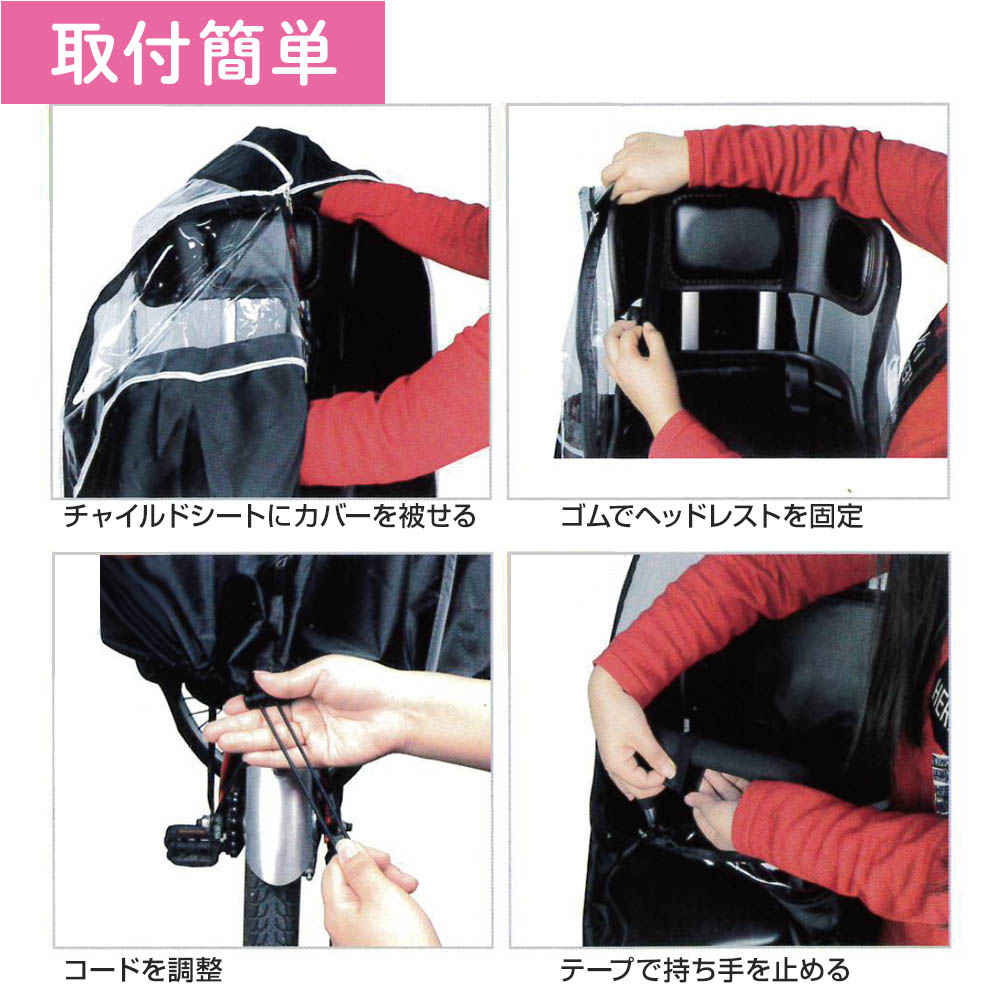 取付簡単

チャイルドシートにカバーを被せる

ゴムでヘッドレストを固定

コードを調整

テープで持ち手を止める