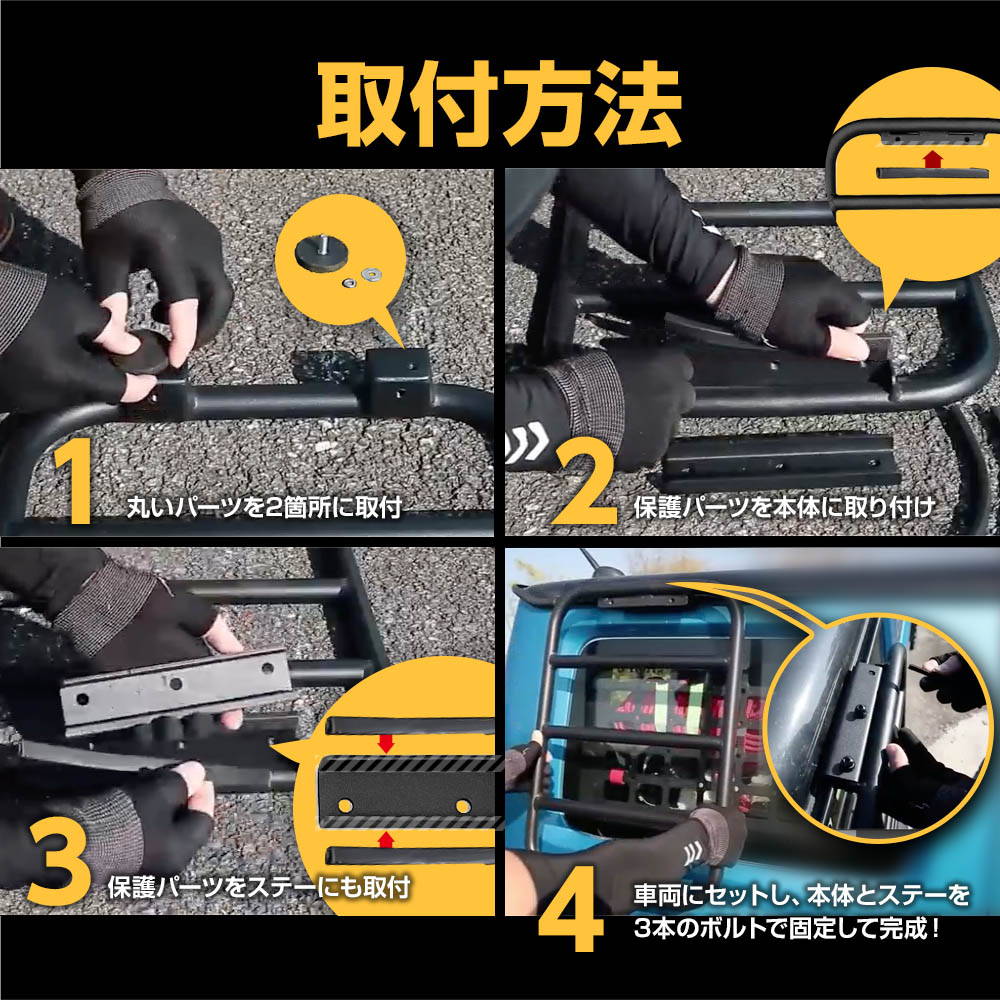 取付方法

1
丸いパーツを2箇所に取付

2
保護パーツを本体に取り付け

3
保護パーツをステーにも取付

4
車両にセットし、本体とステーを3本のボルトで固定して完成！