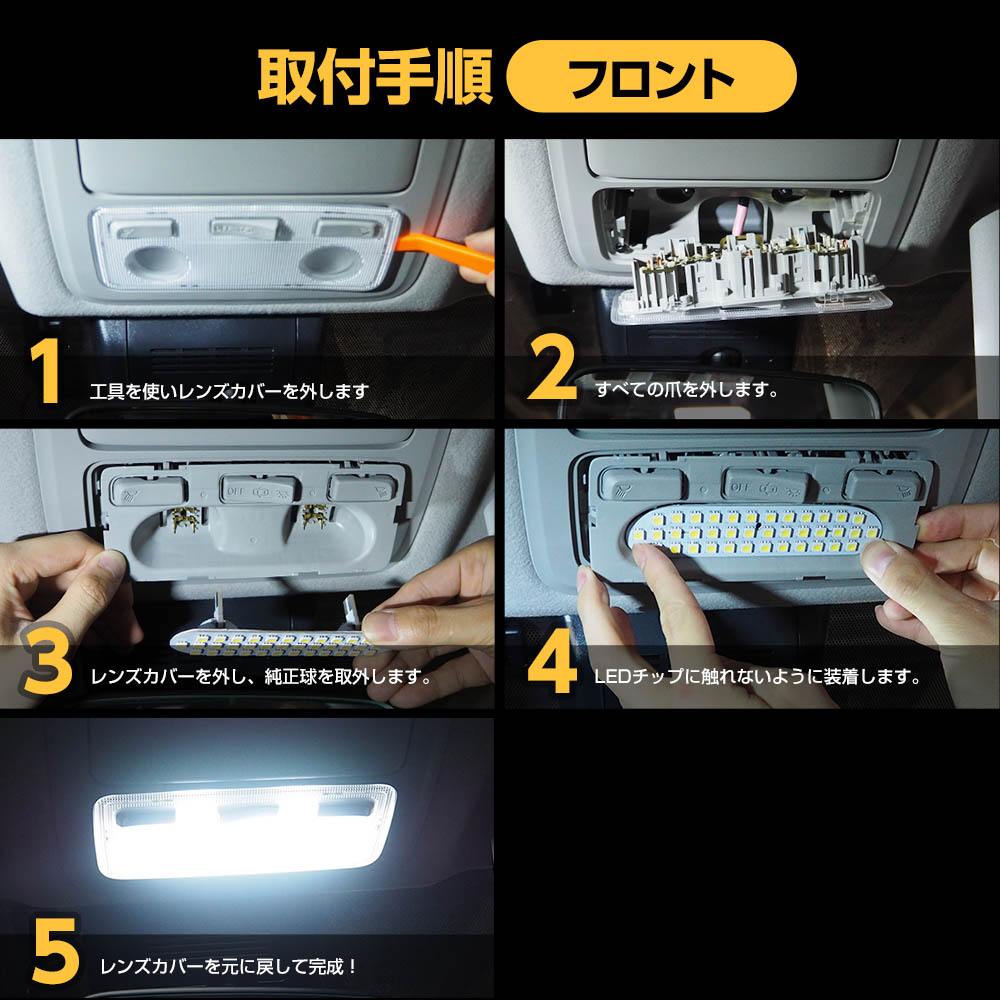 取付手順 フロント

1 工具を使いレンズカバーを外します

2 すべての爪を外します。

OFF

3 レンズカバーを外し、純正球を取外します。

OFF

4 LEDチップに触れないように装着します。

5 レンズカバーを元に戻して完成！