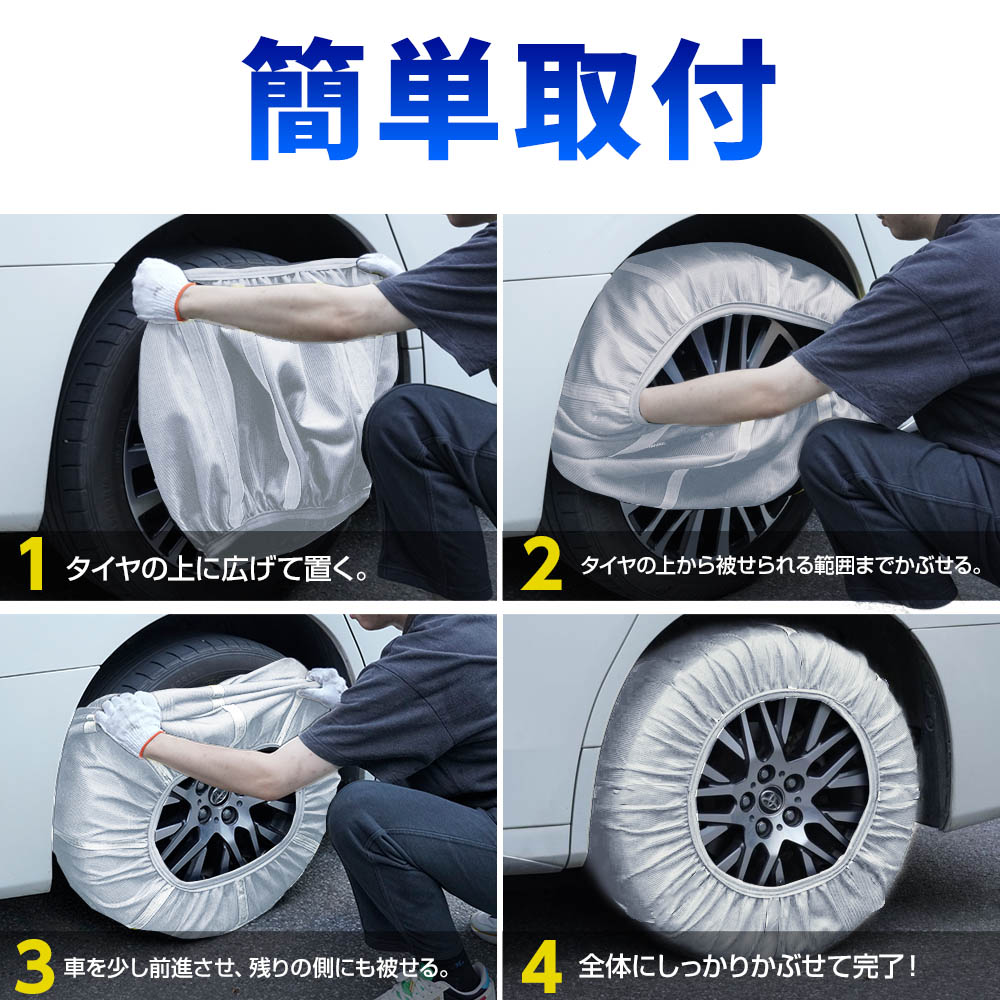 簡単取付

1 タイヤの上に広げて置く。

2 タイヤの上から被せられる範囲までかぶせる。

3 車を少し前進させ、残りの側にも被せる。

4 全体にしっかりかぶせて完了！