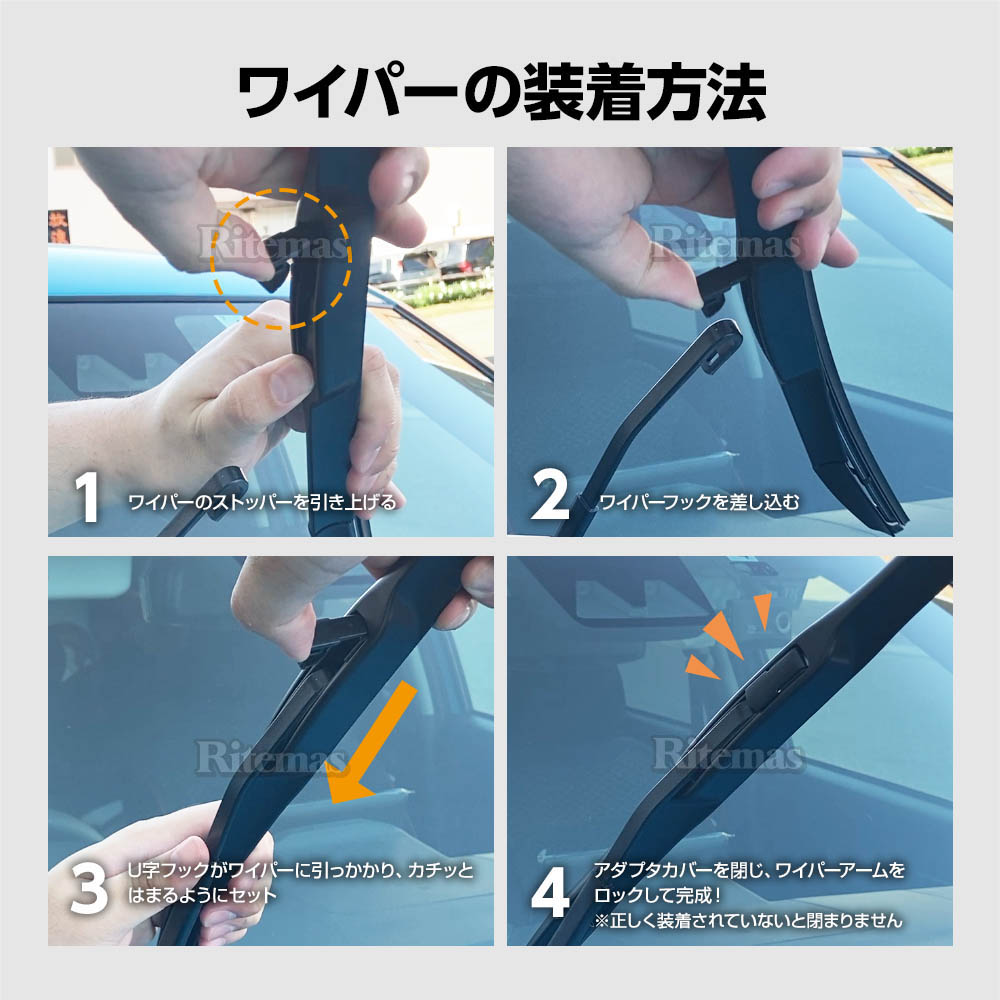 ワイパーの装着方法

Ritemas

1 ワイパーのストッパーを引き上げる

Ritemas

2 ワイパーフックを差し込む

Ritemas

3 U字フックがワイパーに引っかかり、カチッとはまるようにセット

Ritemas

4 アダプタカバーを閉じ、ワイパーアームをロックして完成！
※正しく装着されていないと閉まりません