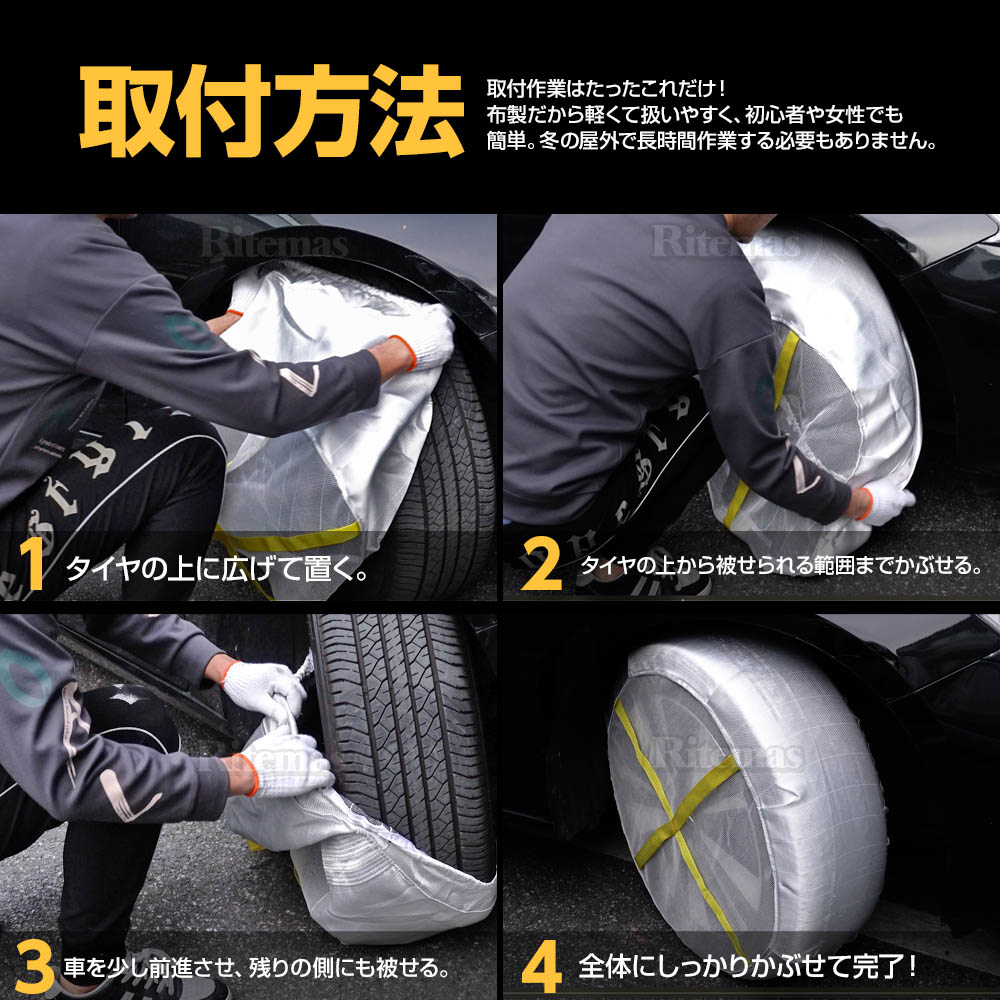 取付方法

取付作業はたったこれだけ！
布製だから軽くて扱いやすく、初心者や女性でも簡単。冬の屋外で長時間作業する必要もありません。

Ritemas

Ritemas

1 タイヤの上に広げて置く。

2 タイヤの上から被せられる範囲までかぶせる。

Ritemas

3 車を少し前進させ、残りの側にも被せる。

4 全体にしっかりかぶせて完了！