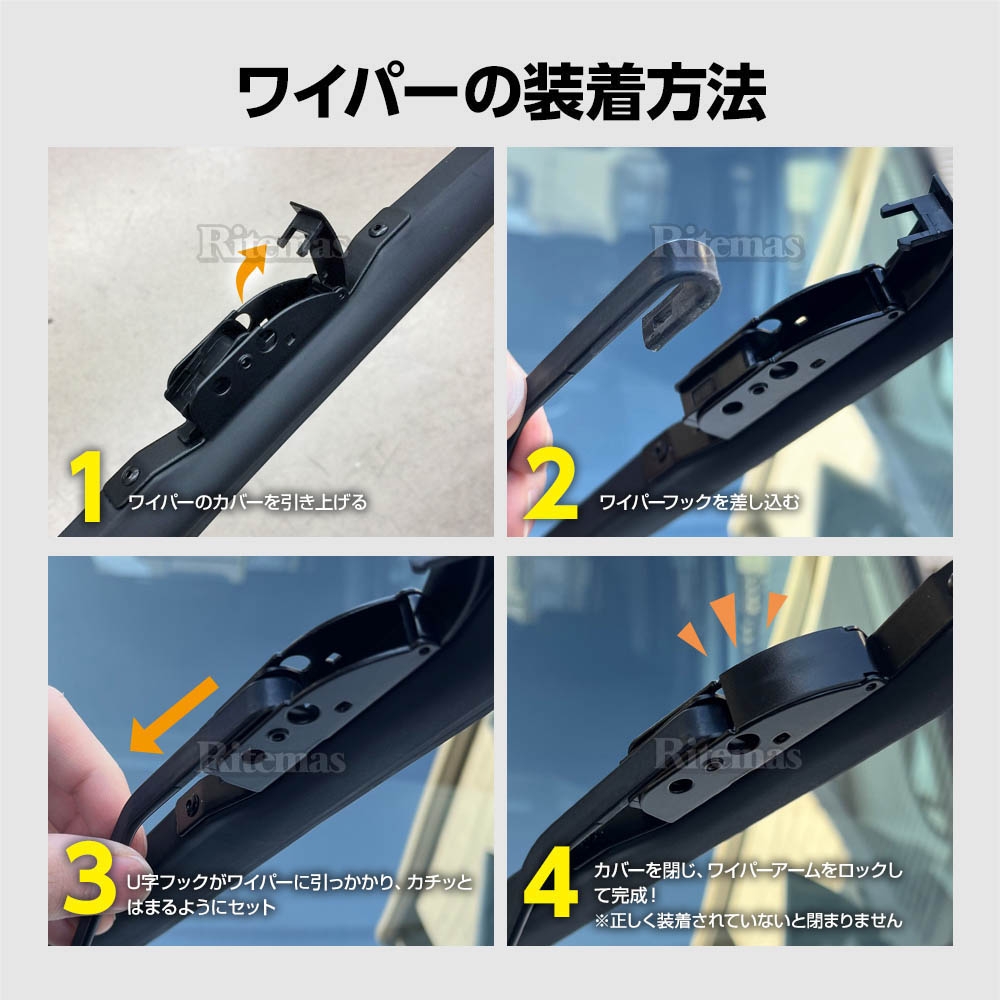 ワイパーの装着方法

Ritemas

1 ワイパーのカバーを引き上げる

Ritemas

2 ワイパーフックを差し込む

Ritemas

3 U字フックがワイパーに引っかかり、カチッとはまるようにセット

Ritemas

4 カバーを閉じ、ワイパーアームをロックして完成！
※正しく装着されていないと閉まりません