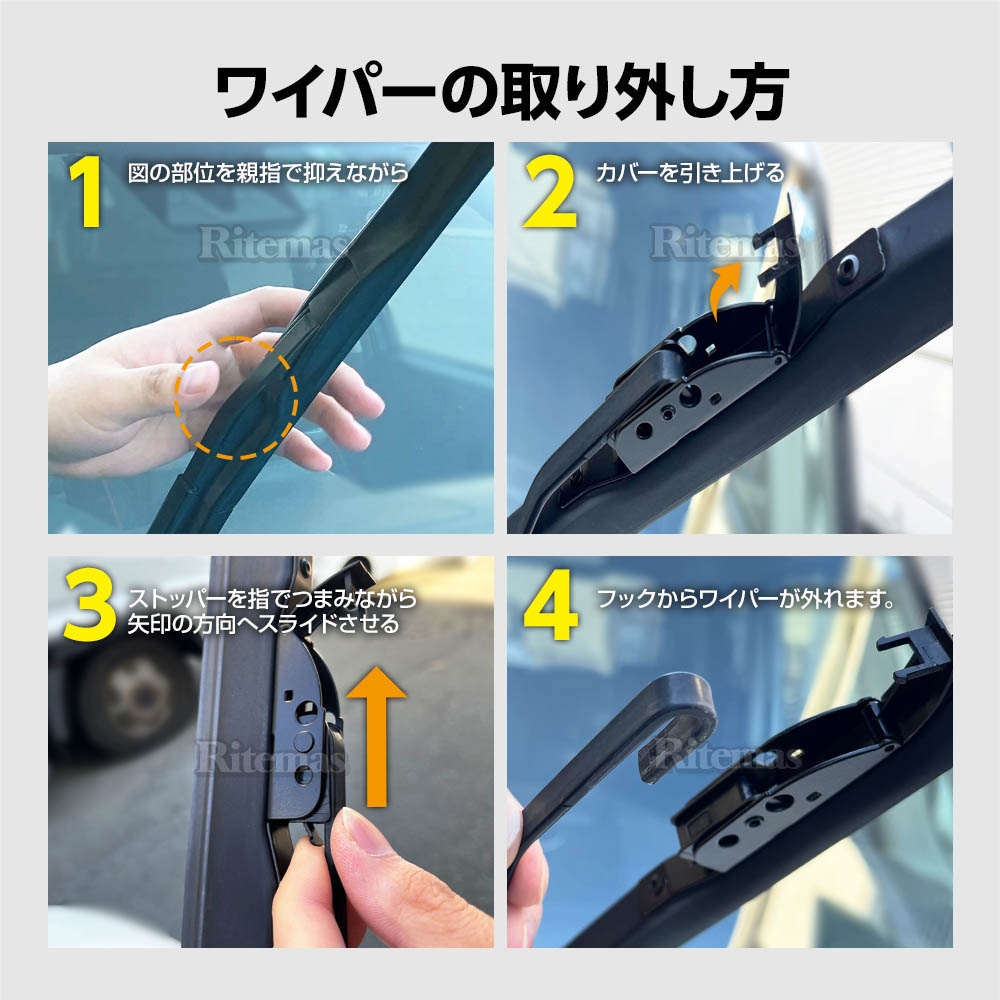 ワイパーの取り外し方

1 図の部位を親指で抑えながら

Ritemas

2 カバーを引き上げる

Ritemas

3 ストッパーを指でつまみながら矢印の方向へスライドさせる

Ritemas

4 フックからワイパーが外れます。

Ritemas